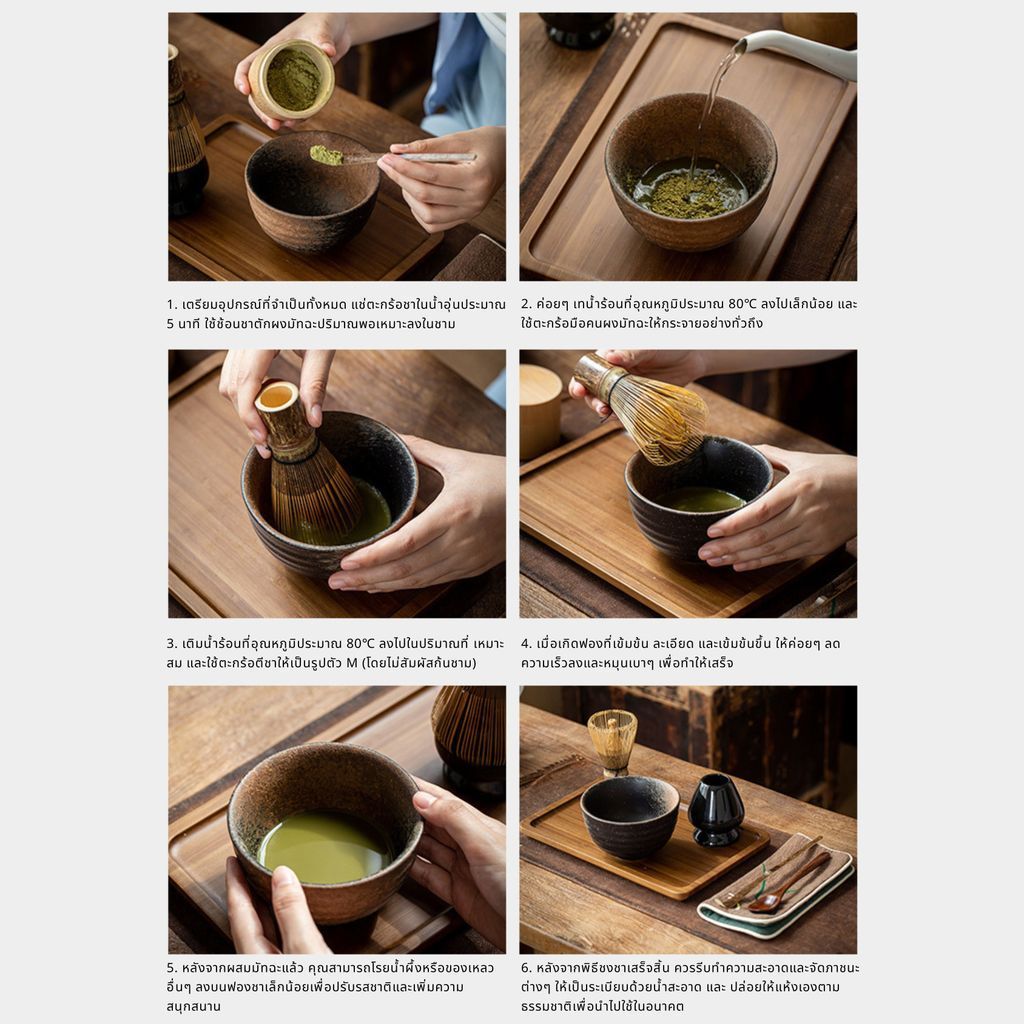 1. เตรียมอุปกรณ์ที่จำเป็นทั้งหมด แช่ตะกร้อชาในน้ำอุ่นประมาณ 5 นาที ใช้ช้อนชาตักผงมัทฉะปริมาณพอเหมาะลงในชาม

2. ค่อยๆ เทน้ำร้อนที่อุณหภูมิประมาณ 80℃ ลงไปเล็กน้อย และใช้ตะกร้อมือคนผงมัทฉะให้กระจายอย่างทั่วถึง

3. เติมน้ำร้อนที่อุณหภูมิประมาณ 80℃ ลงไปในปริมาณที่ เหมาะสม และใช้ตะกร้อตีชาให้เป็นรูปตัว M (โดยไม่สัมผัสก้นชาม)

4. เมื่อเกิดฟองที่เข้มข้น ละเอียด และเข้มข้นขึ้น ให้ค่อยๆ ลดความเร็วลงและหมุนเบาๆ เพื่อทำให้เสร็จ

5. หลังจากผสมมัทฉะแล้ว คุณสามารถโรยน้ำผึ้งหรือของเหลวอื่นๆ ลงบนฟองชาเล็กน้อยเพื่อปรับรสชาติและเพิ่มความสนุกสนาน

6. หลังจากพิธีชงชาเสร็จสิ้น ควรรีบทำความสะอาดและจัดภาชนะต่างๆ ให้เป็นระเบียบด้วยน้ำสะอาด และ ปล่อยให้แห้งเองตามธรรมชาติเพื่อนำไปใช้ในอนาคต