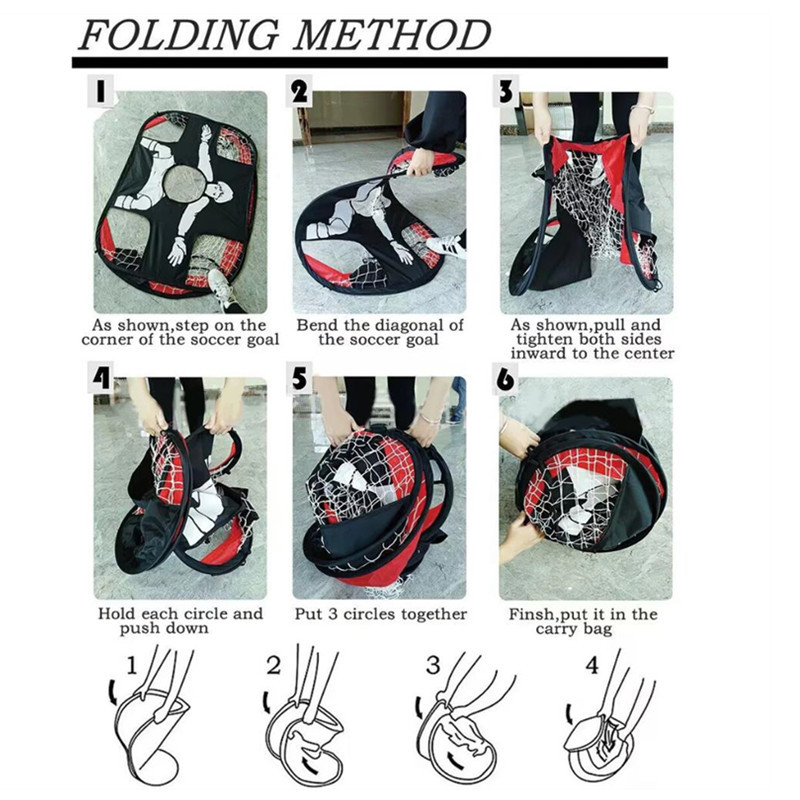 FOLDING METHOD

1

As shown,step on the corner of the soccer goal

2

Bend the diagonal of the soccer goal

3

As shown,pull and tighten both sides inward to the center

4

Hold each circle and push down

5

Put 3 circles together

6

Finsh,put it in the carry bag

1

2

3

4