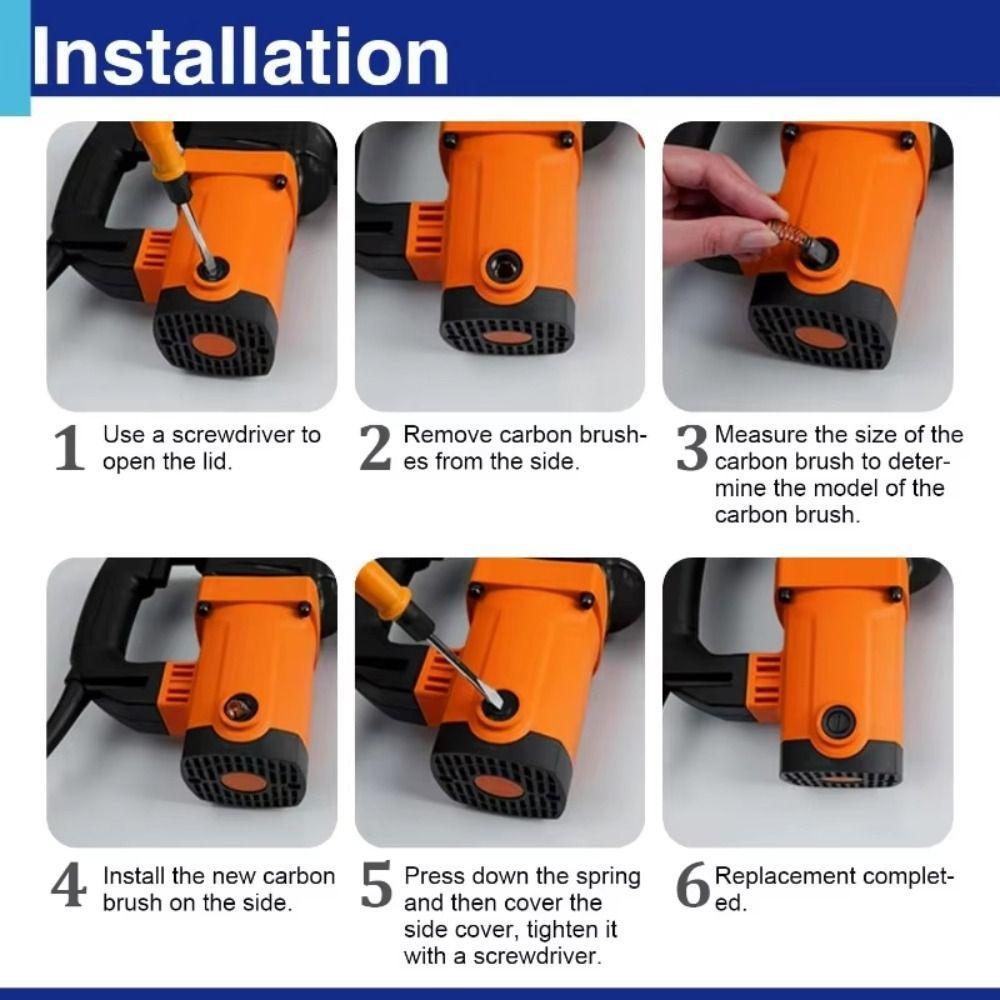 Installation

1 Use a screwdriver to open the lid.

2 Remove carbon brushes from the side.

3 Measure the size of the carbon brush to determine the model of the carbon brush.

4 Install the new carbon brush on the side.

5 Press down the spring and then cover the side cover, tighten it with a screwdriver.

6 Replacement completed.