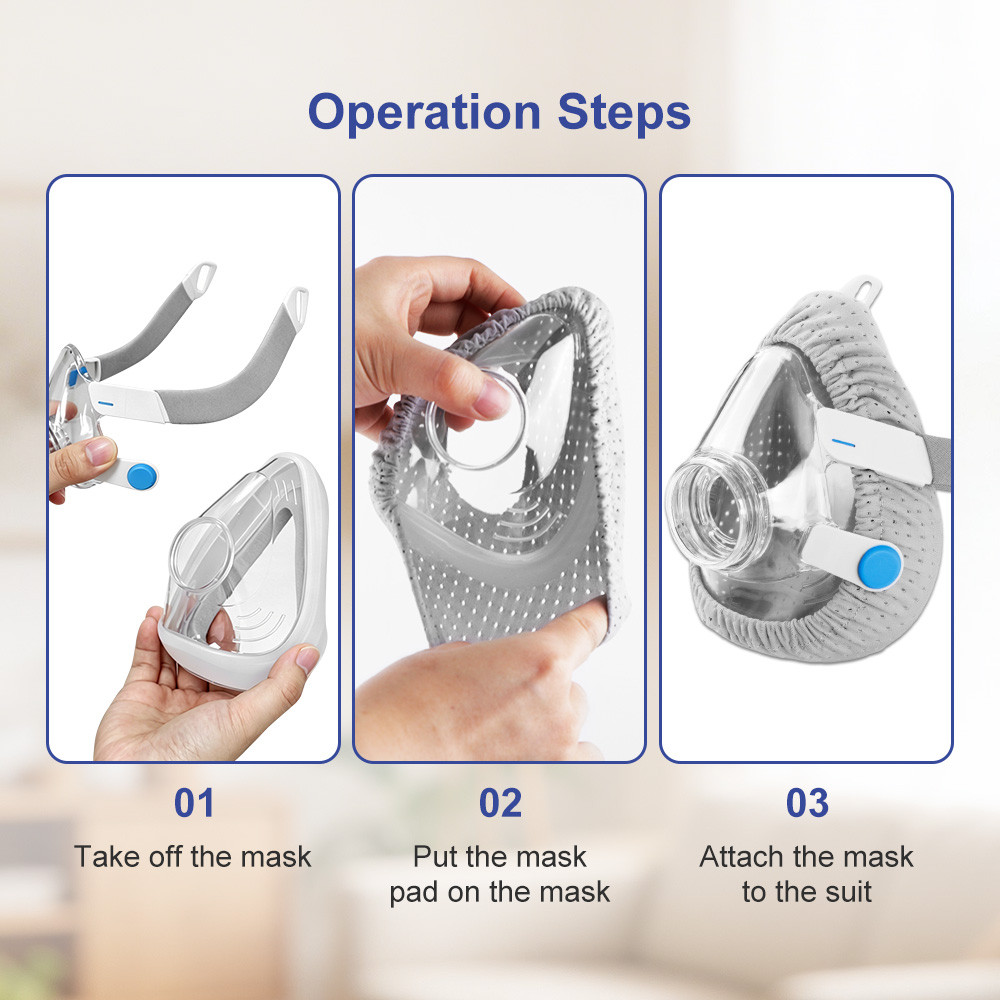 Operation Steps

01
Take off the mask

02
Put the mask pad on the mask

03
Attach the mask to the suit