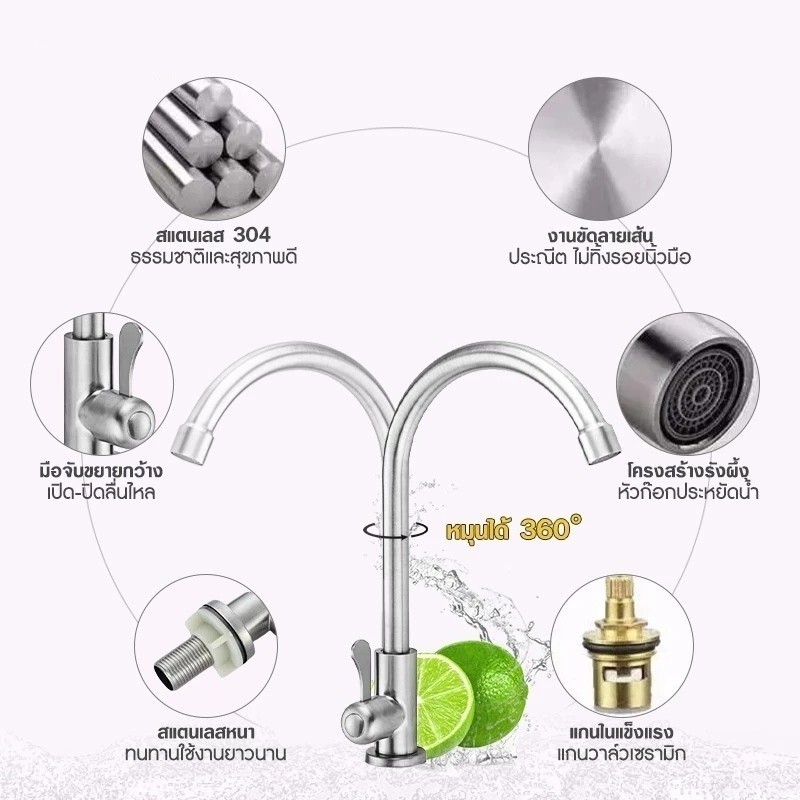 สแตนเลส 304
ธรรมชาติและสุขภาพดี

งานขัดลายเส้น
ประณีต ไม่ทิ้งรอยนิ้วมือ

มือจับขยายกว้าง
เปิด-ปิดลื่นไหล

โครงสร้างรังผึ้ง
หัวก๊อกประหยัดน้ำ

หมุนได้ 360°

สแตนเลสหนา
ทนทานใช้งานยาวนาน

แกนในแข็งแรง
แกนวาล์วเซรามิก