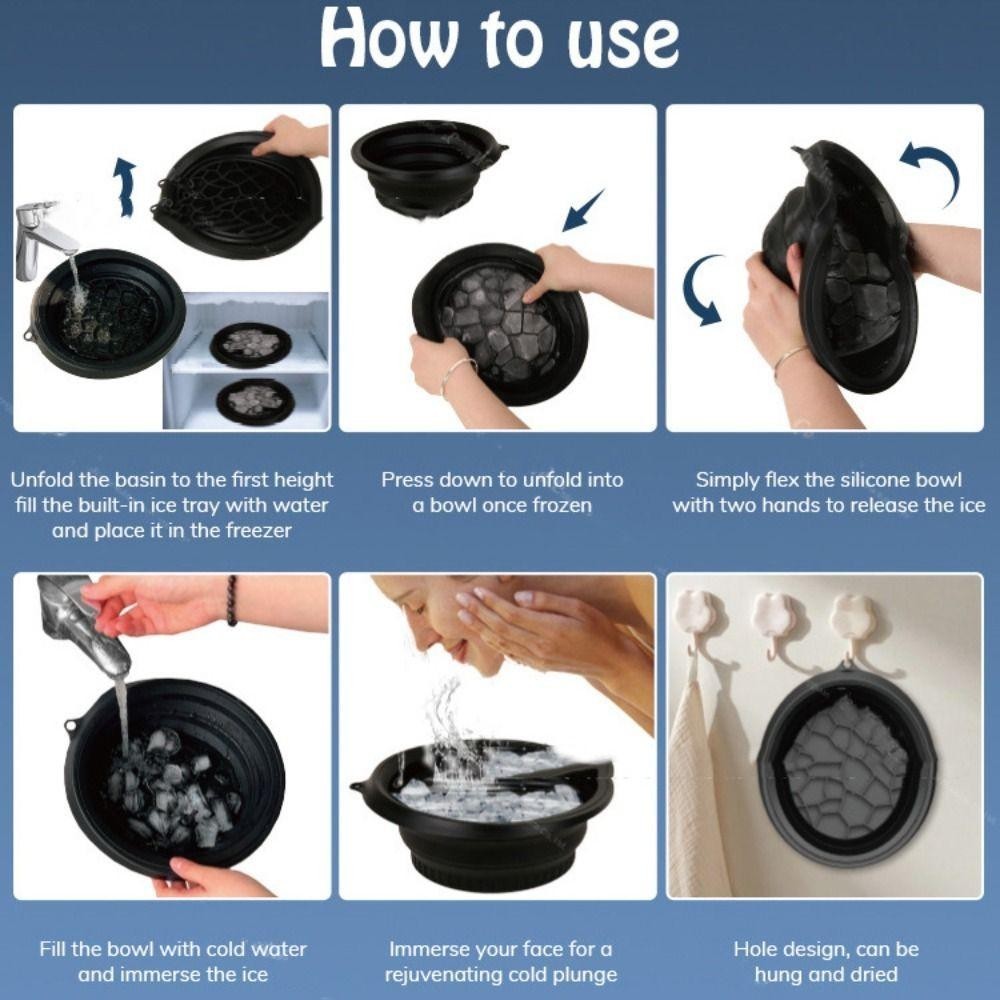 How to use

Unfold the basin to the first height fill the built-in ice tray with water and place it in the freezer

Press down to unfold into a bowl once frozen

Simply flex the silicone bowl with two hands to release the ice

Fill the bowl with cold water and immerse the ice

Immerse your face for a rejuvenating cold plunge

Hole design, can be hung and dried