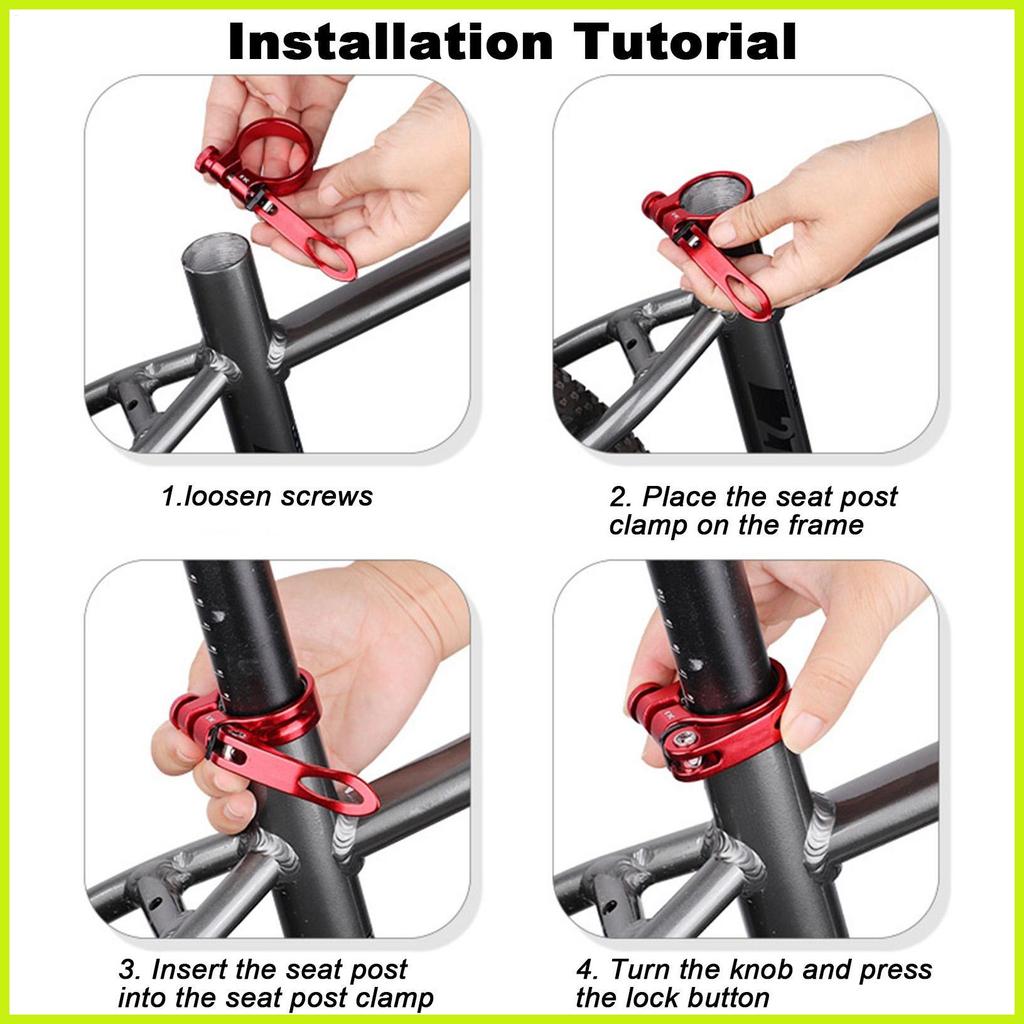 Installation Tutorial

1.loosen screws

2. Place the seat post clamp on the frame

3. Insert the seat post into the seat post clamp

4. Turn the knob and press the lock button