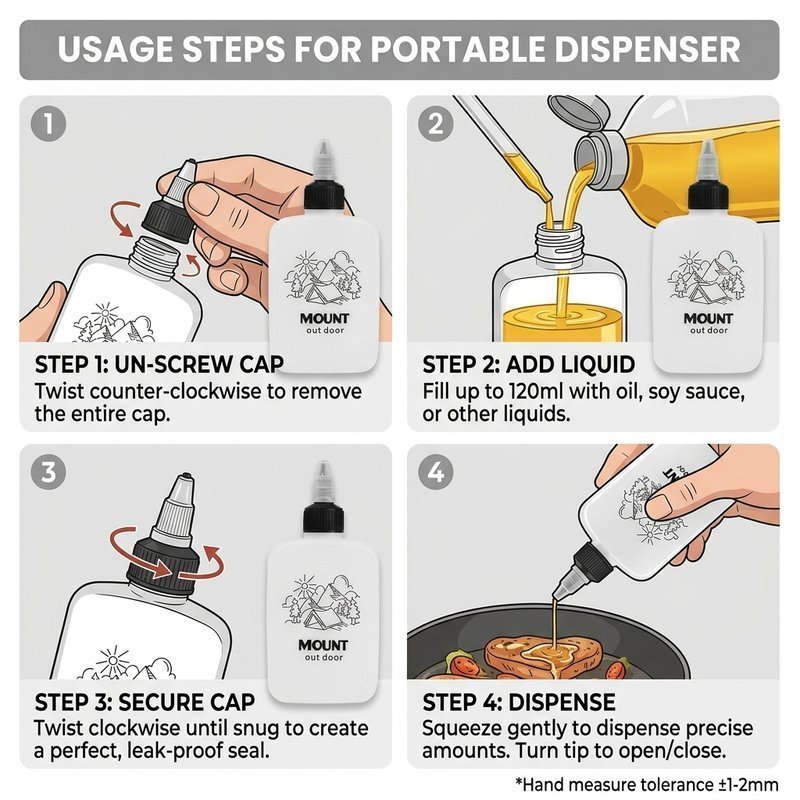 USAGE STEPS FOR PORTABLE DISPENSER

1

MOUNT
out door

STEP 1: UN-SCREW CAP
Twist counter-clockwise to remove the entire cap.

2

MOUNT
out door

STEP 2: ADD LIQUID
Fill up to 120ml with oil, soy sauce, or other liquids.

3

MOUNT
out door

STEP 3: SECURE CAP
Twist clockwise until snug to create a perfect, leak-proof seal.

4

STEP 4: DISPENSE
Squeeze gently to dispense precise amounts. Turn tip to open/close.

*Hand measure tolerance ±1-2mm