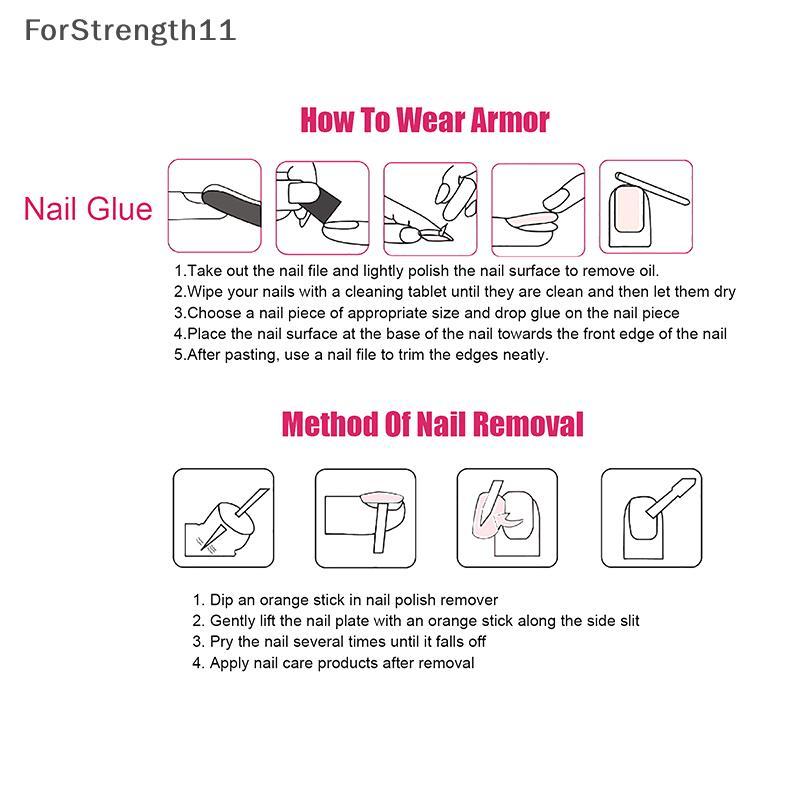 ForStrength11

How To Wear Armor

Nail Glue

1.Take out the nail file and lightly polish the nail surface to remove oil.
2.Wipe your nails with a cleaning tablet until they are clean and then let them dry
3.Choose a nail piece of appropriate size and drop glue on the nail piece
4.Place the nail surface at the base of the nail towards the front edge of the nail
5.After pasting, use a nail file to trim the edges neatly.

Method Of Nail Removal

1. Dip an orange stick in nail polish remover
2. Gently lift the nail plate with an orange stick along the side slit
3. Pry the nail several times until it falls off
4. Apply nail care products after removal