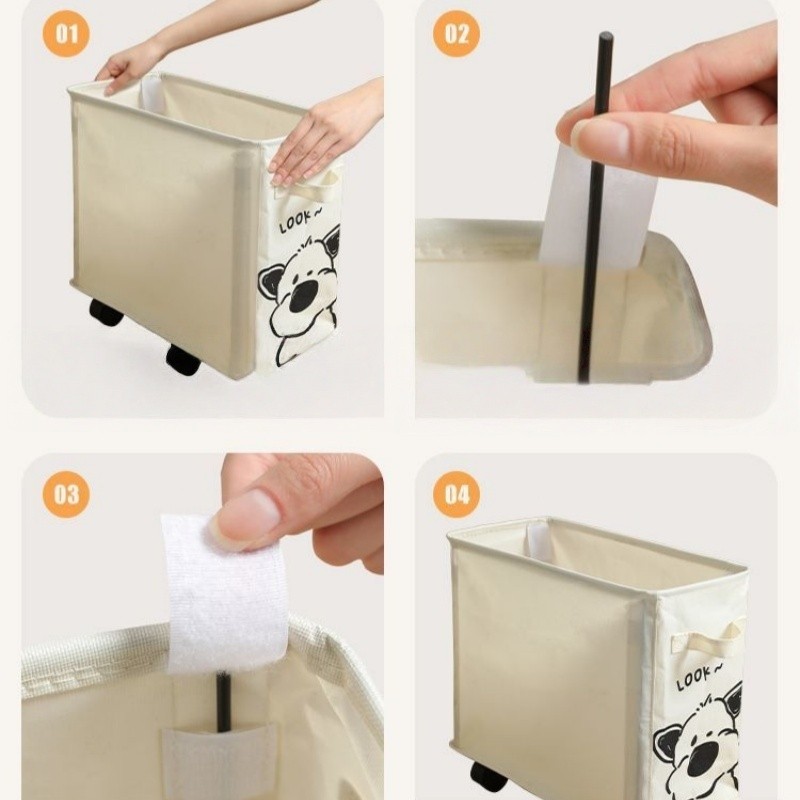 01

LOOK~

02

03

04

LOOK~