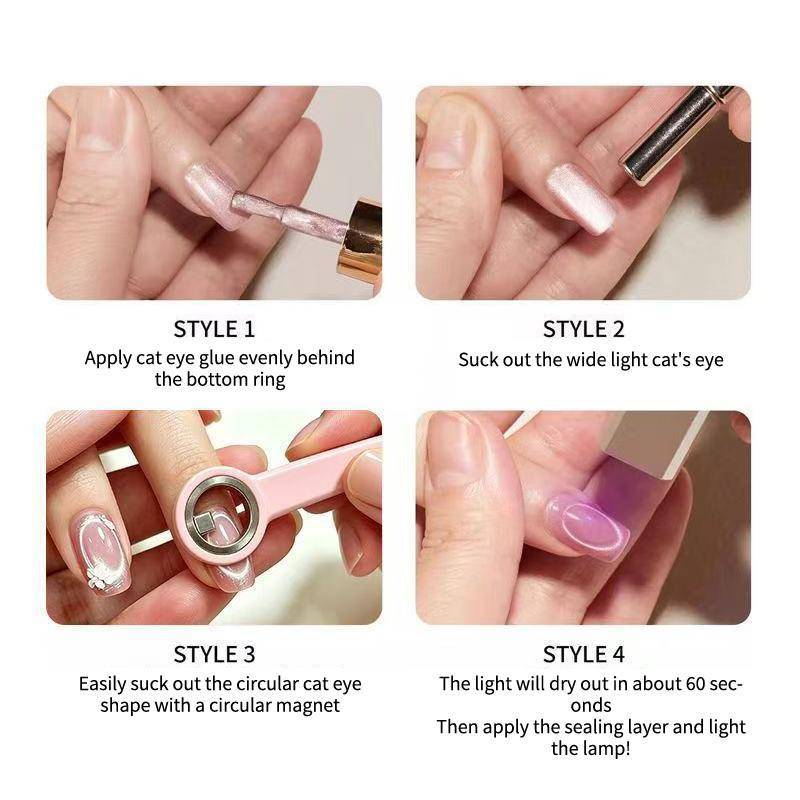 STYLE 1
Apply cat eye glue evenly behind the bottom ring

STYLE 2
Suck out the wide light cat's eye

STYLE 3
Easily suck out the circular cat eye shape with a circular magnet

STYLE 4
The light will dry out in about 60 seconds
Then apply the sealing layer and light the lamp!