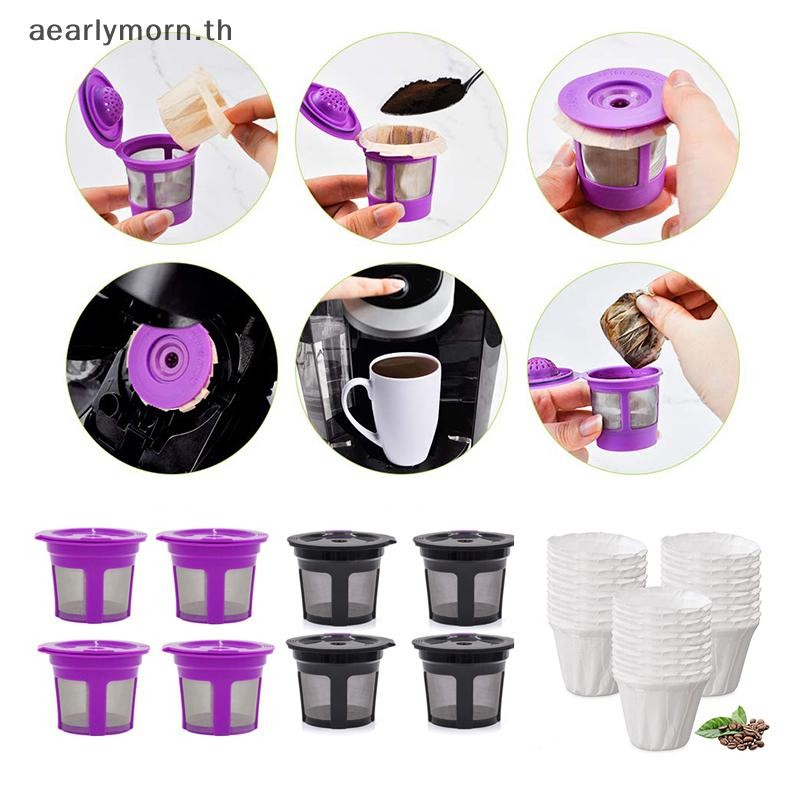 aearlymorn.th