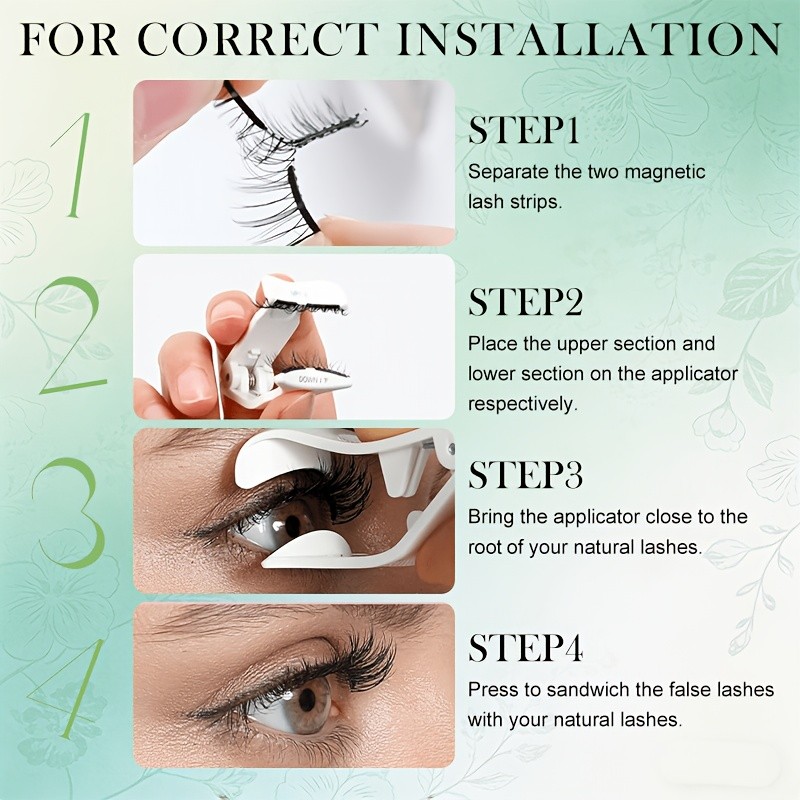 FOR CORRECT INSTALLATION

1

STEP1
Separate the two magnetic lash strips.

2

DOWN

STEP2
Place the upper section and lower section on the applicator respectively.

3

STEP3
Bring the applicator close to the root of your natural lashes.

4

STEP4
Press to sandwich the false lashes with your natural lashes.