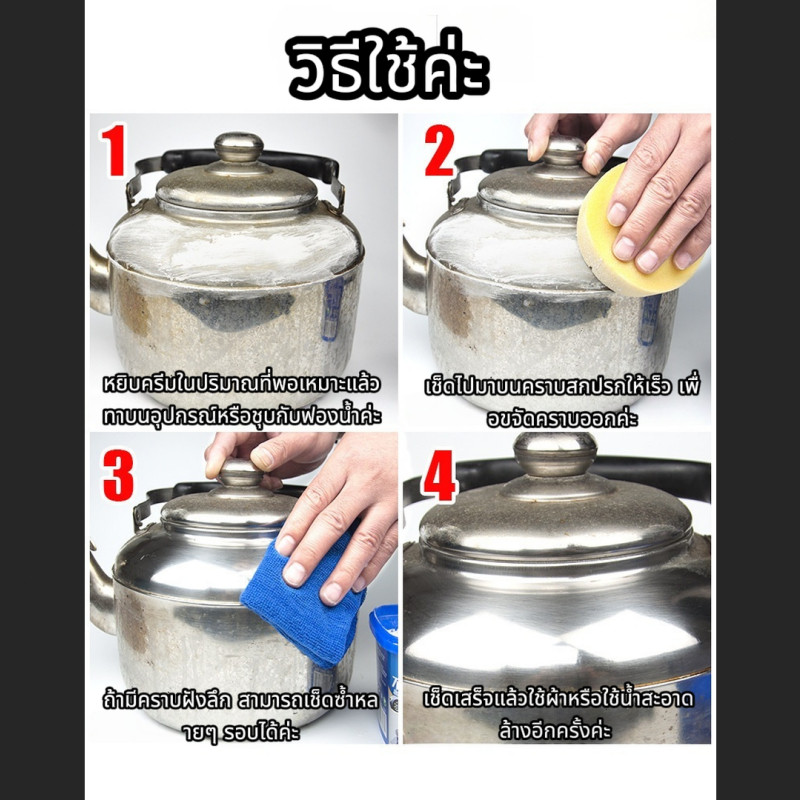 วิธีใช้ค่ะ

1

หยิบครีมในปริมาณที่พอเหมาะแล้วทาบนอุปกรณ์หรือชุบกับฟองน้ำค่ะ

2

เช็ดไปมาบนคราบสกปรกให้เร็ว เพื่อขจัดคราบออกค่ะ

3

ถ้ามีคราบฝังลึก สามารถเช็ดซ้ำหลายๆ รอบได้ค่ะ

4

เช็ดเสร็จแล้วใช้ผ้าหรือใช้น้ำสะอาดล้างอีกครั้งค่ะ