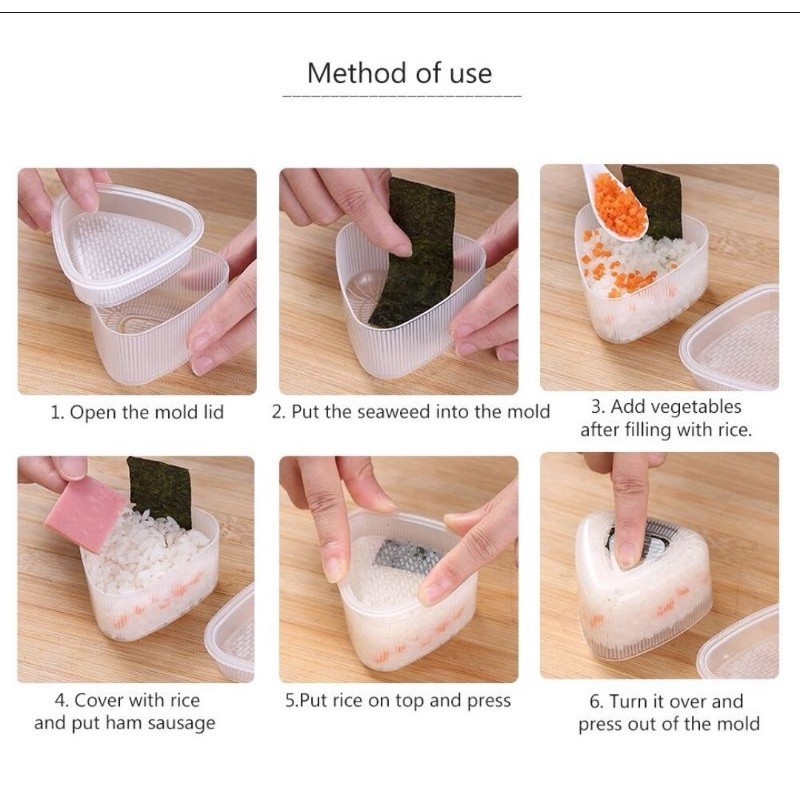 Method of use

1. Open the mold lid

2. Put the seaweed into the mold

3. Add vegetables after filling with rice.

4. Cover with rice and put ham sausage

5.Put rice on top and press

6. Turn it over and press out of the mold