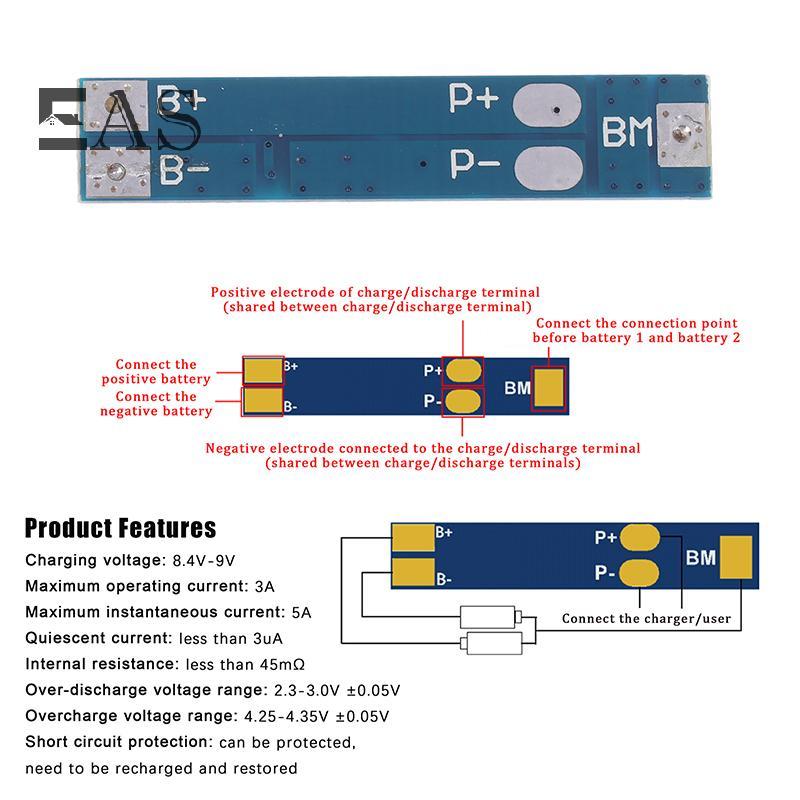 EAS

B+
B-
P+
P-
BM

Positive electrode of charge/discharge terminal (shared between charge/discharge terminal)

Connect the connection point before battery 1 and battery 2

Connect the positive battery
Connect the negative battery

B+
B-
P+
P-
BM

Negative electrode connected to the charge/discharge terminal (shared between charge/discharge terminals)

Product Features

Charging voltage: 8.4V-9V
Maximum operating current: 3A
Maximum instantaneous current: 5A
Quiescent current: less than 3uA
Internal resistance: less than 45mΩ
Over-discharge voltage range: 2.3-3.0V ±0.05V
Overcharge voltage range: 4.25-4.35V ±0.05V
Short circuit protection: can be protected, need to be recharged and restored

B+
B-
P+
P-
BM
Connect the charger/user