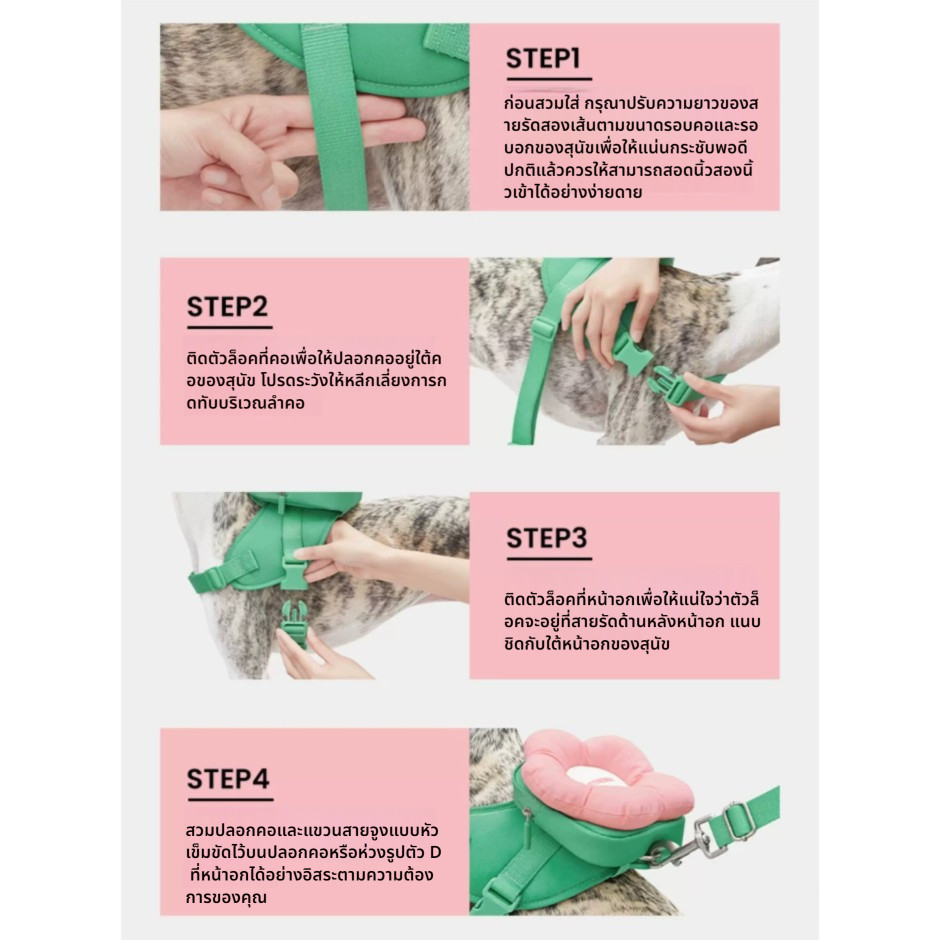 STEP1

ก่อนสวมใส่ กรุณาปรับความยาวของสายรัดสองเส้นตามขนาดรอบคอและรอบอกของสุนัขเพื่อให้แน่นกระชับพอดี ปกติแล้วควรให้สามารถสอดนิ้วสองนิ้วเข้าได้อย่างง่ายดาย

STEP2

ติดตัวล็อคที่คอเพื่อให้ปลอกคออยู่ใต้คอของสุนัข โปรดระวังให้หลีกเลี่ยงการกดทับบริเวณลำคอ

STEP3

ติดตัวล็อคที่หน้าอกเพื่อให้แน่ใจว่าตัวล็อคจะอยู่ที่สายรัดด้านหลังหน้าอก แนบชิดกับใต้หน้าอกของสุนัข

STEP4

สวมปลอกคอและแขวนสายจูงแบบหัวเข็มขัดไว้บนปลอกคอหรือห่วงรูปตัว D ที่หน้าอกได้อย่างอิสระตามความต้องการของคุณ