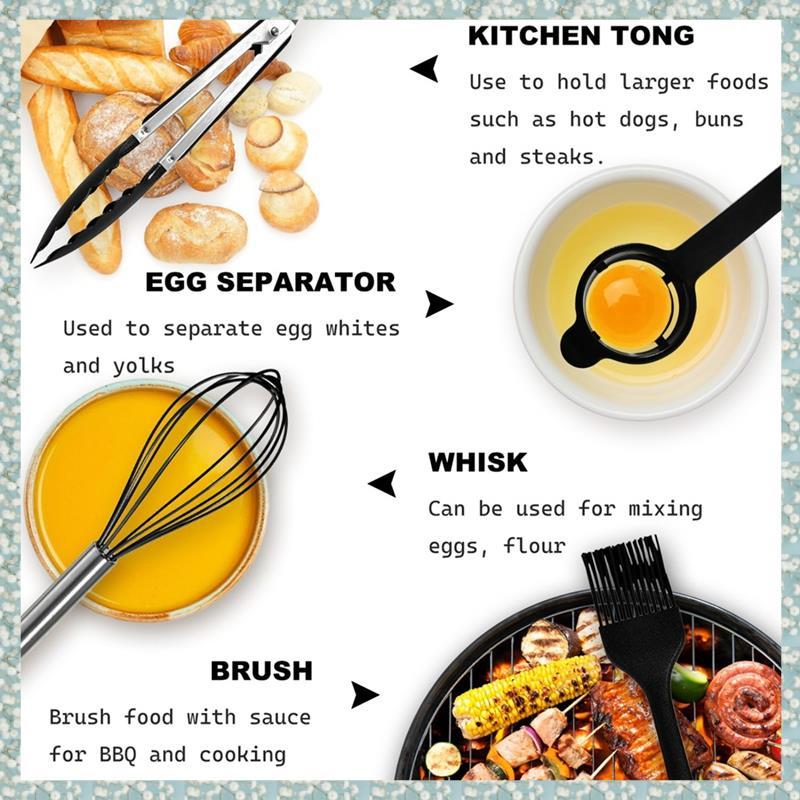 KITCHEN TONG
Use to hold larger foods such as hot dogs, buns and steaks.

EGG SEPARATOR
Used to separate egg whites and yolks

WHISK
Can be used for mixing eggs, flour

BRUSH
Brush food with sauce for BBQ and cooking