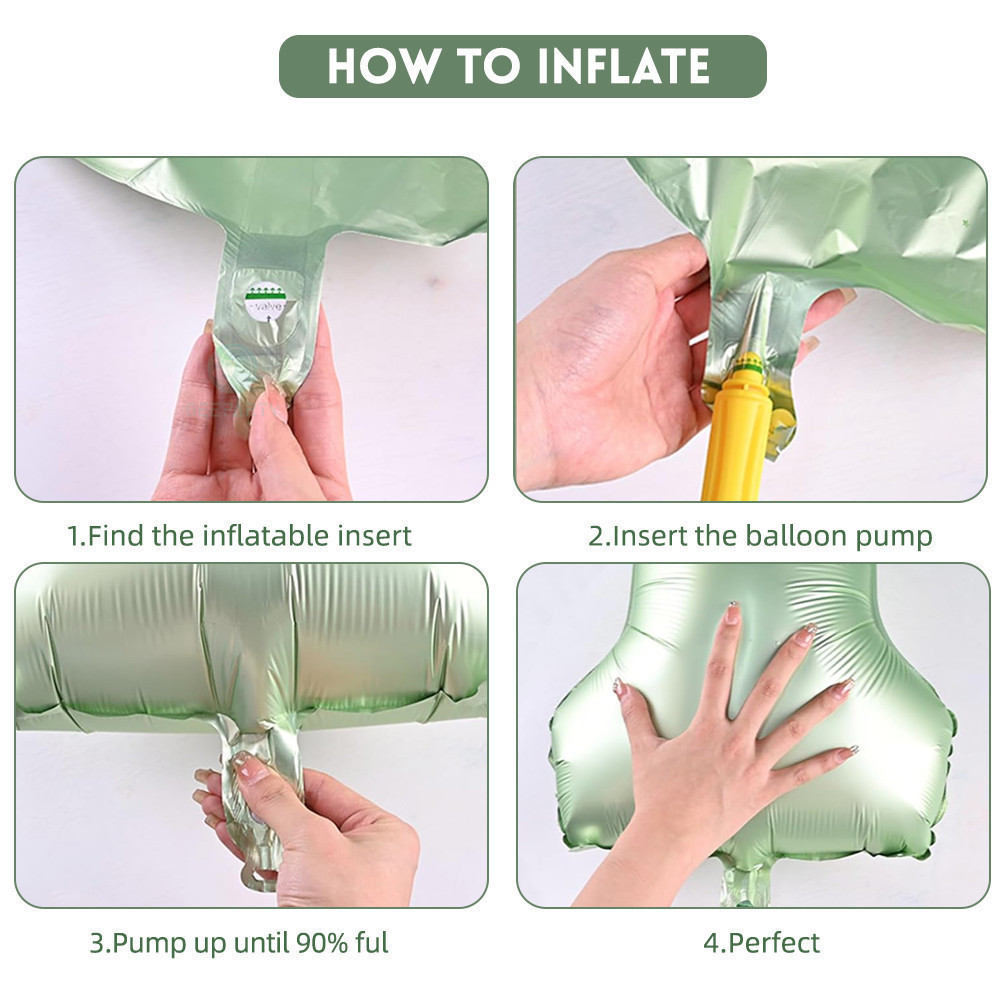 HOW TO INFLATE

valve

1.Find the inflatable insert

2.Insert the balloon pump

3.Pump up until 90% ful

4.Perfect