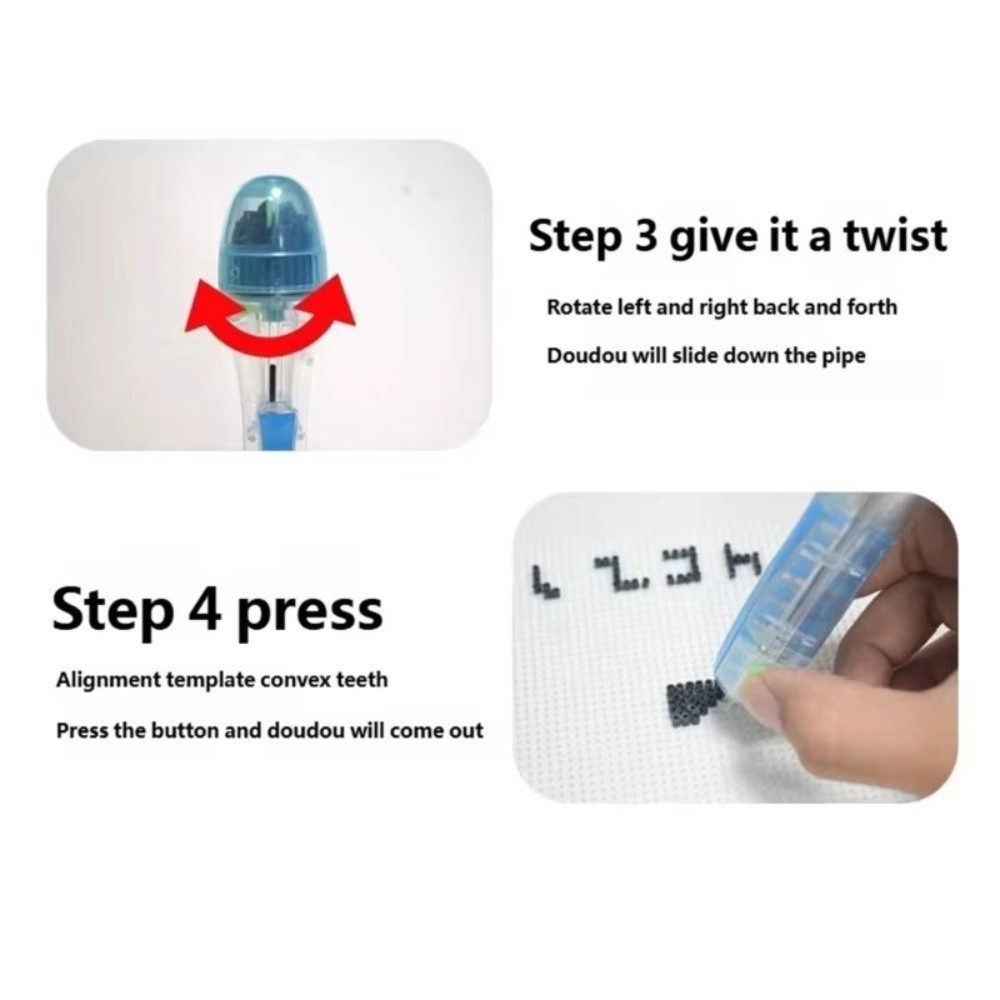 Step 3 give it a twist

Rotate left and right back and forth

Doudou will slide down the pipe

Step 4 press

Alignment template convex teeth

Press the button and doudou will come out