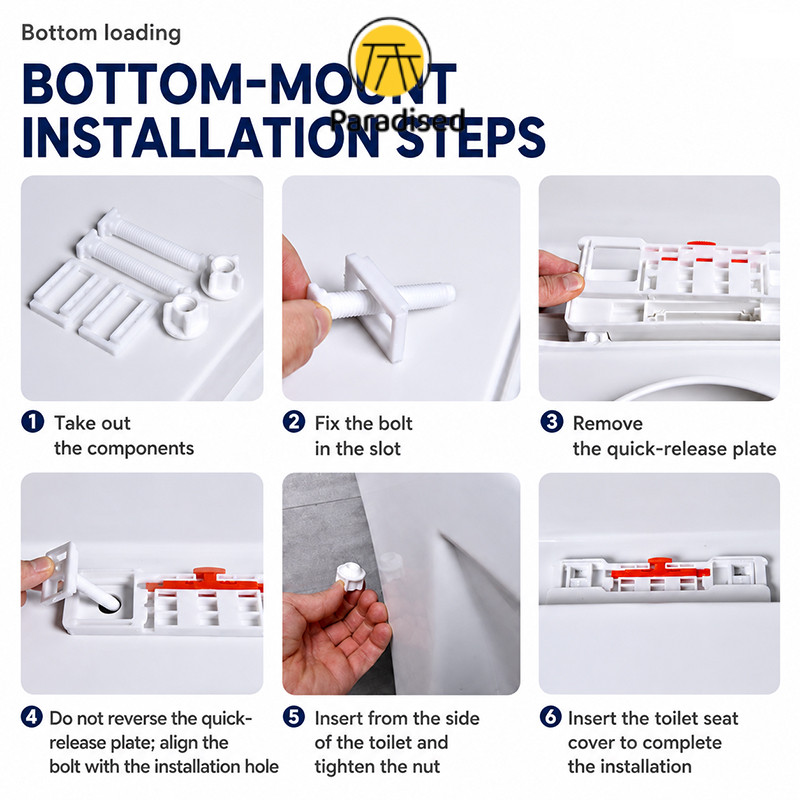 Bottom loading

BOTTOM-MOUNT INSTALLATION STEPS

Paradised

1 Take out the components

2 Fix the bolt in the slot

3 Remove the quick-release plate

4 Do not reverse the quick-release plate; align the bolt with the installation hole

5 Insert from the side of the toilet and tighten the nut

6 Insert the toilet seat cover to complete the installation