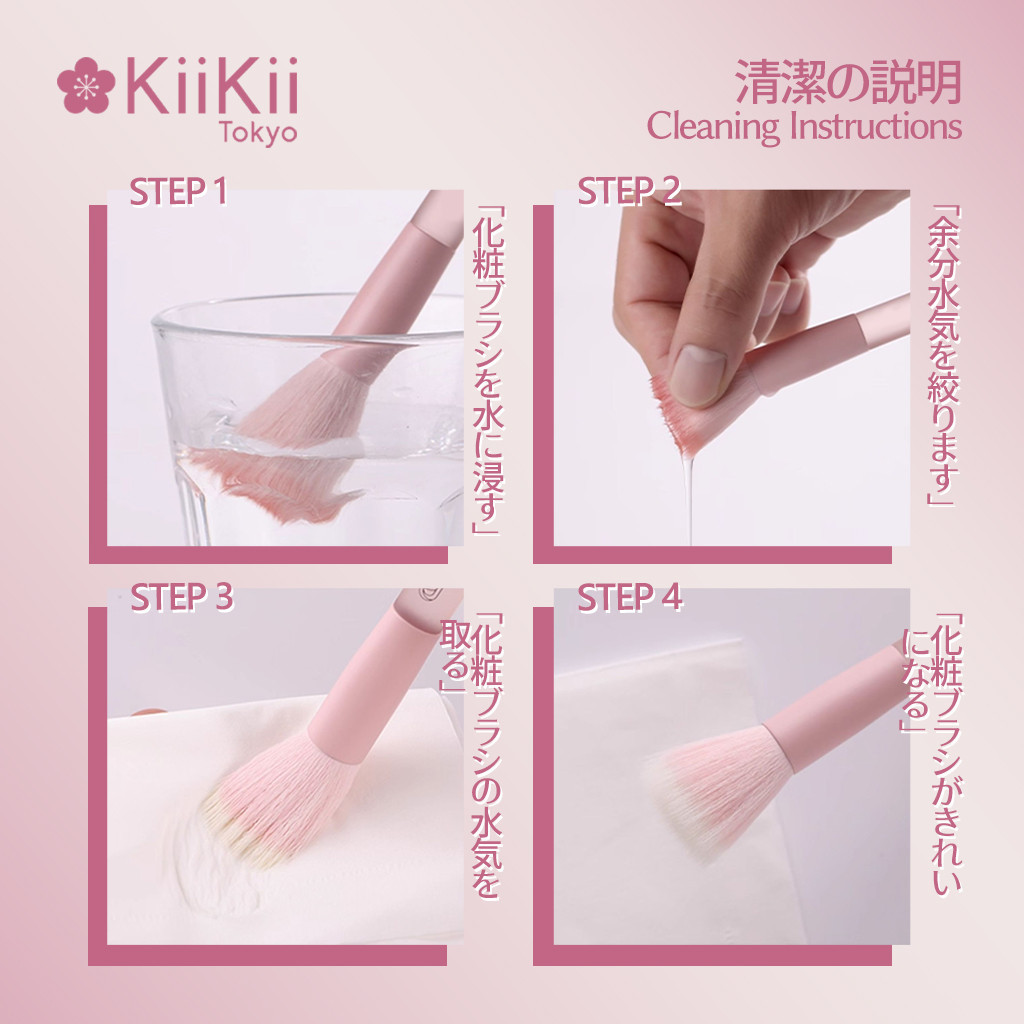 KiiKii Tokyo

清潔の説明
Cleaning Instructions

STEP 1
「化粧ブラシを水に浸す」

STEP 2
「余分水気を絞ります」

STEP 3
「化粧ブラシの水気を取る」

STEP 4
「化粧ブラシがきれいになる」