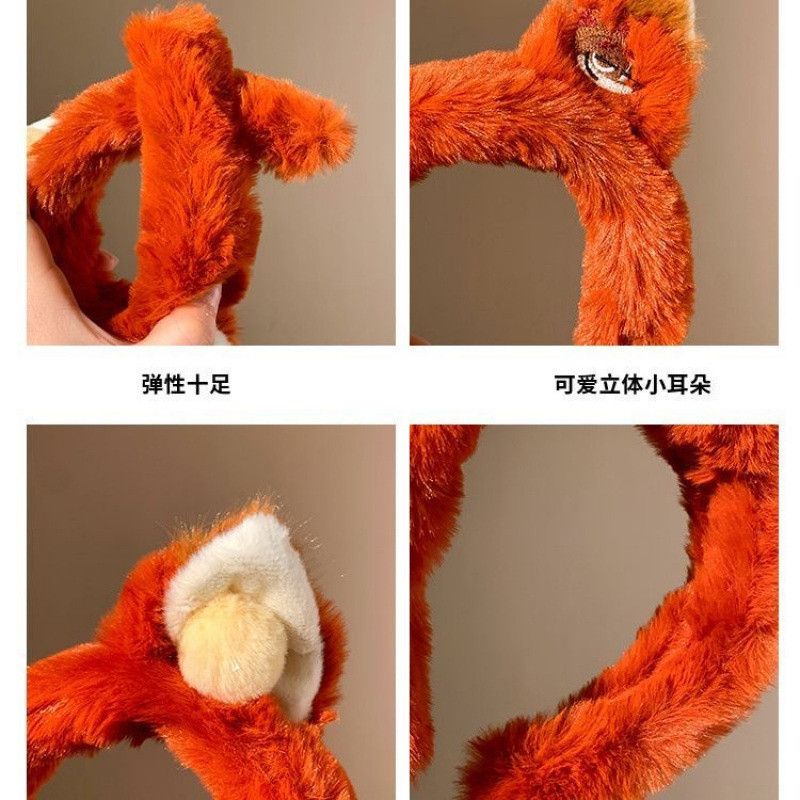 弹性十足

可爱立体小耳朵