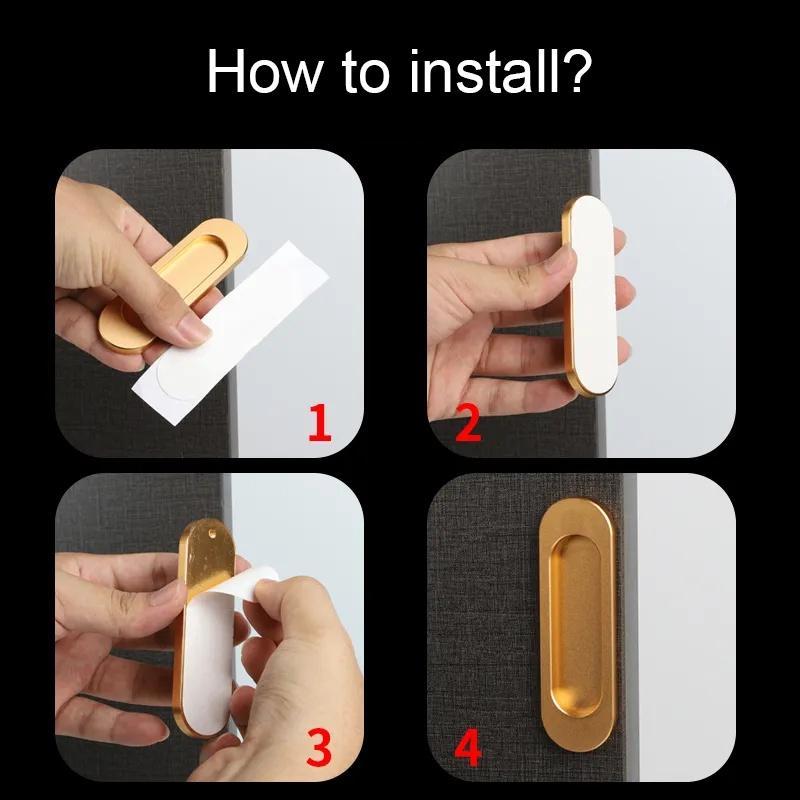 How to install?

1

2

3

4