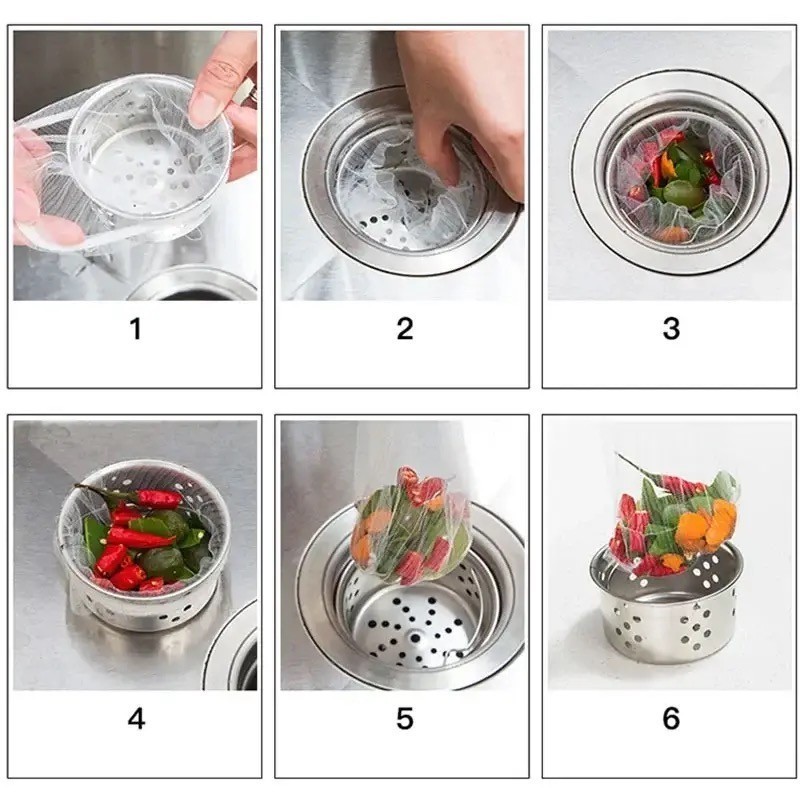 1

2

3

4

5

6