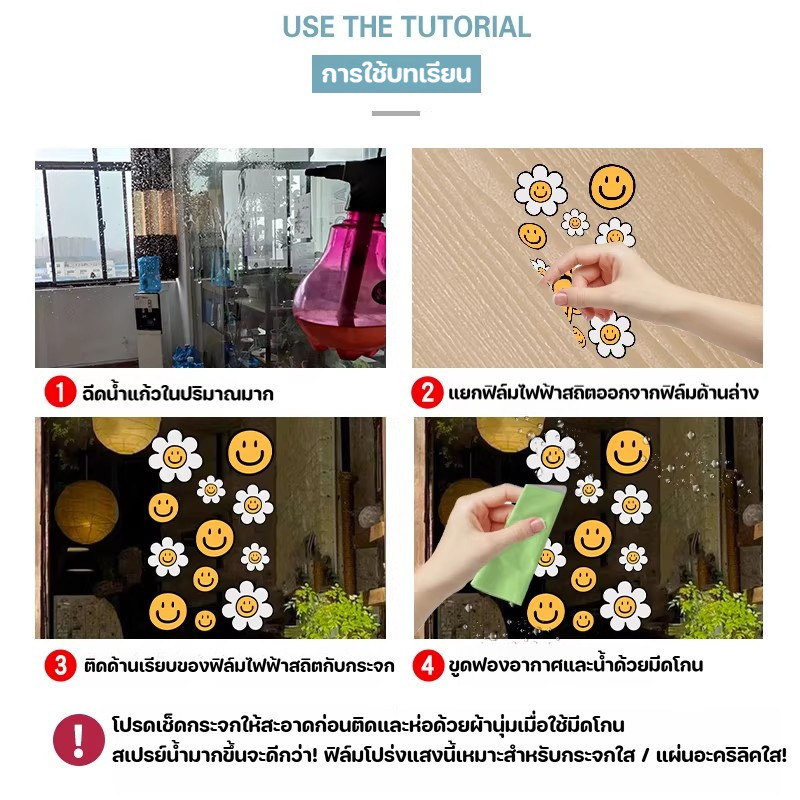 USE THE TUTORIAL

การใช้บทเรียน

1 ฉีดน้ำแก้วในปริมาณมาก

2 แยกฟิล์มไฟฟ้าสถิตออกจากฟิล์มด้านล่าง

3 ติดด้านเรียบของฟิล์มไฟฟ้าสถิตกับกระจก

4 ขูดฟองอากาศและน้ำด้วยมีดโกน

! โปรดเช็ดกระจกให้สะอาดก่อนติดและห่อด้วยผ้านุ่มเมื่อใช้มีดโกน สเปรย์น้ำมากขึ้นจะดีกว่า! ฟิล์มโปร่งแสงนี้เหมาะสำหรับกระจกใส / แผ่นอะคริลิคใส!