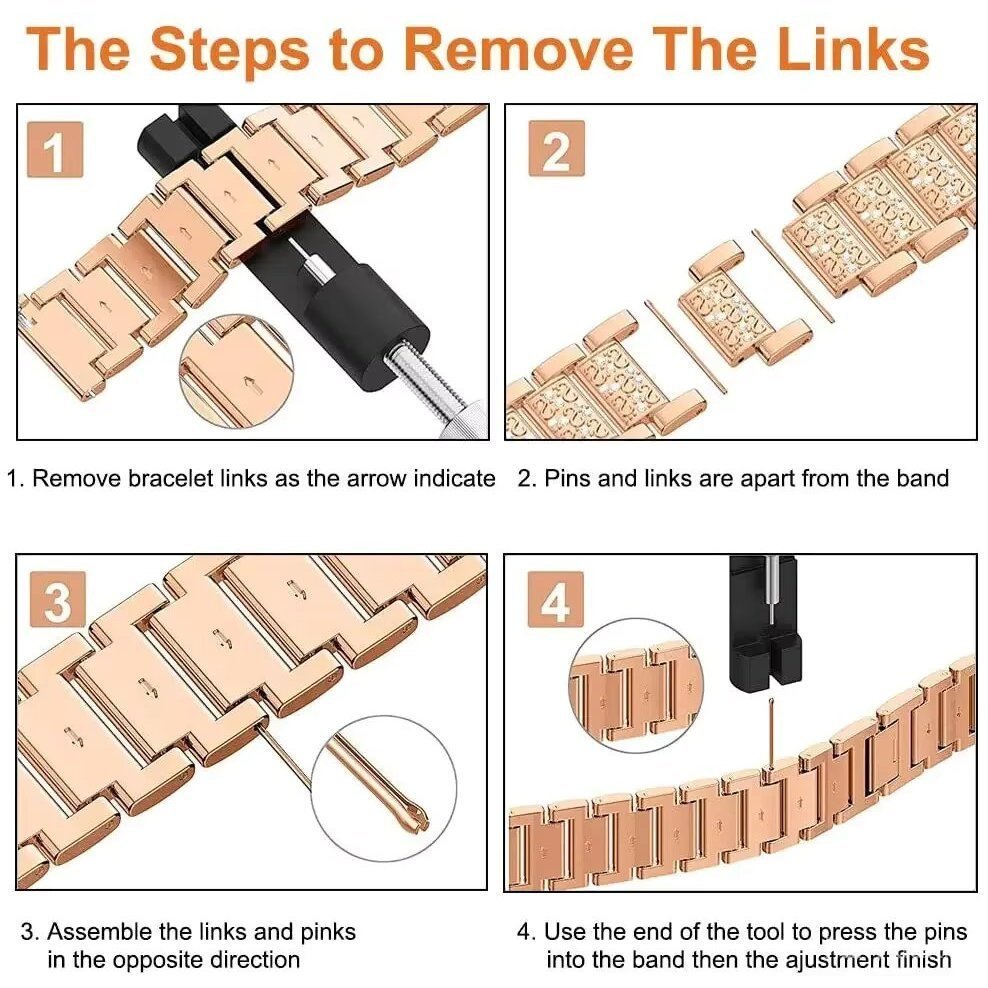 The Steps to Remove The Links

1

2

1. Remove bracelet links as the arrow indicate

2. Pins and links are apart from the band

3

4

3. Assemble the links and pinks in the opposite direction

4. Use the end of the tool to press the pins into the band then the ajustment finish