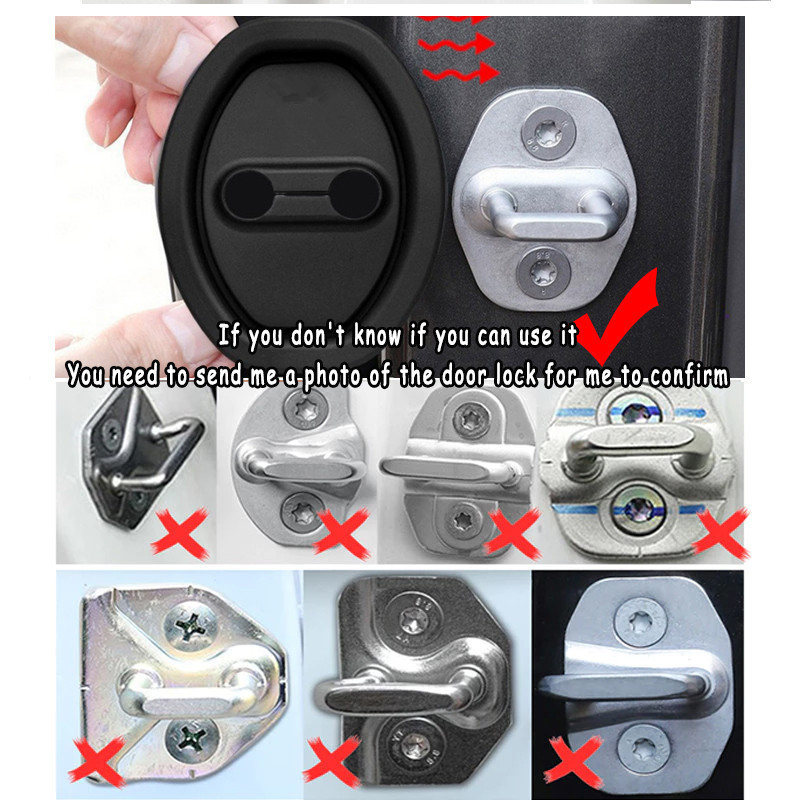 If you don't know if you can use it
You need to send me a photo of the door lock for me to confirm