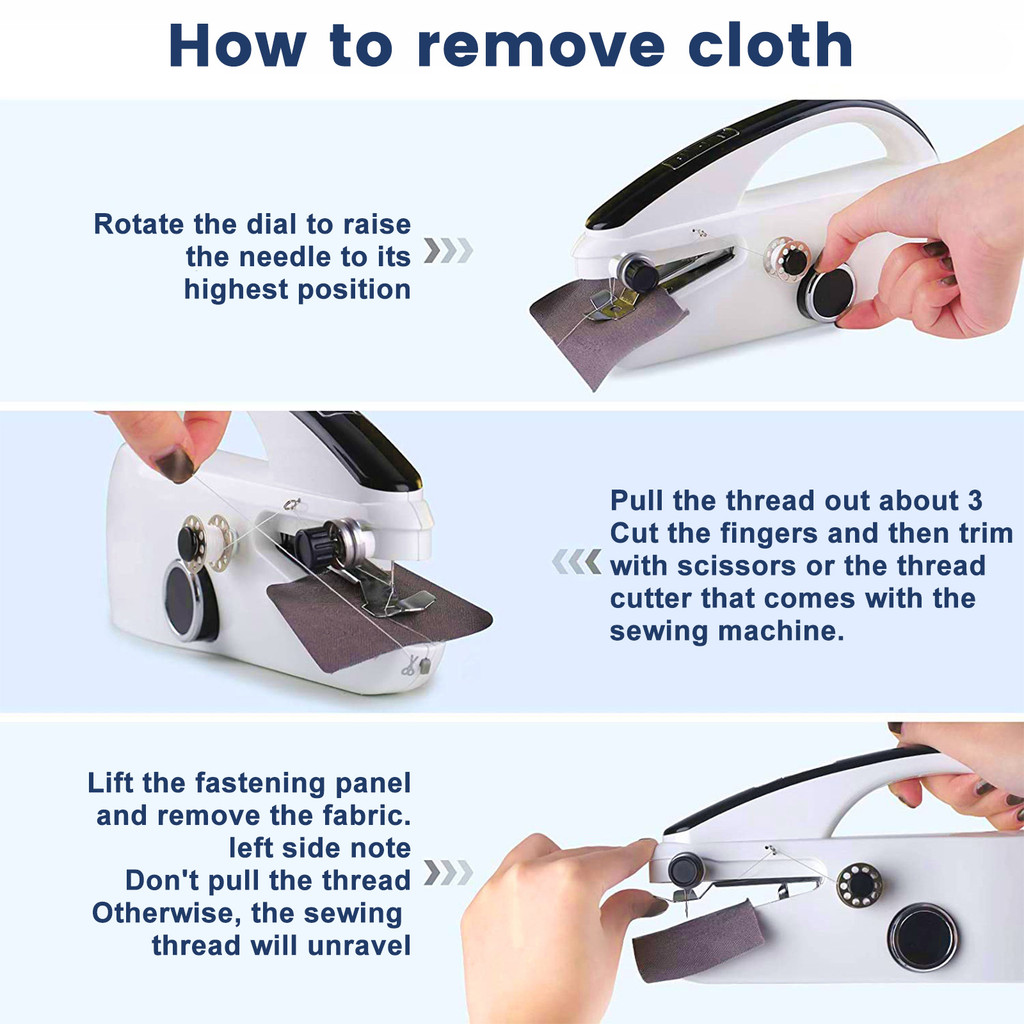 How to remove cloth

Rotate the dial to raise the needle to its highest position

Pull the thread out about 3 Cut the fingers and then trim with scissors or the thread cutter that comes with the sewing machine.

Lift the fastening panel and remove the fabric. left side note Don't pull the thread Otherwise, the sewing thread will unravel