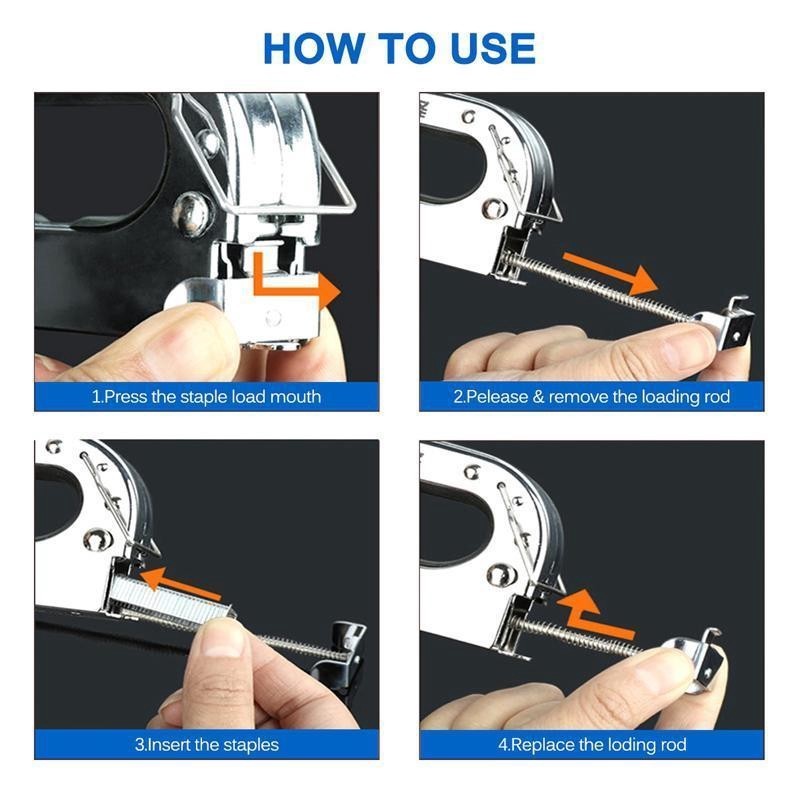 HOW TO USE

1.Press the staple load mouth

2.Pelease & remove the loading rod

3.Insert the staples

4.Replace the loding rod