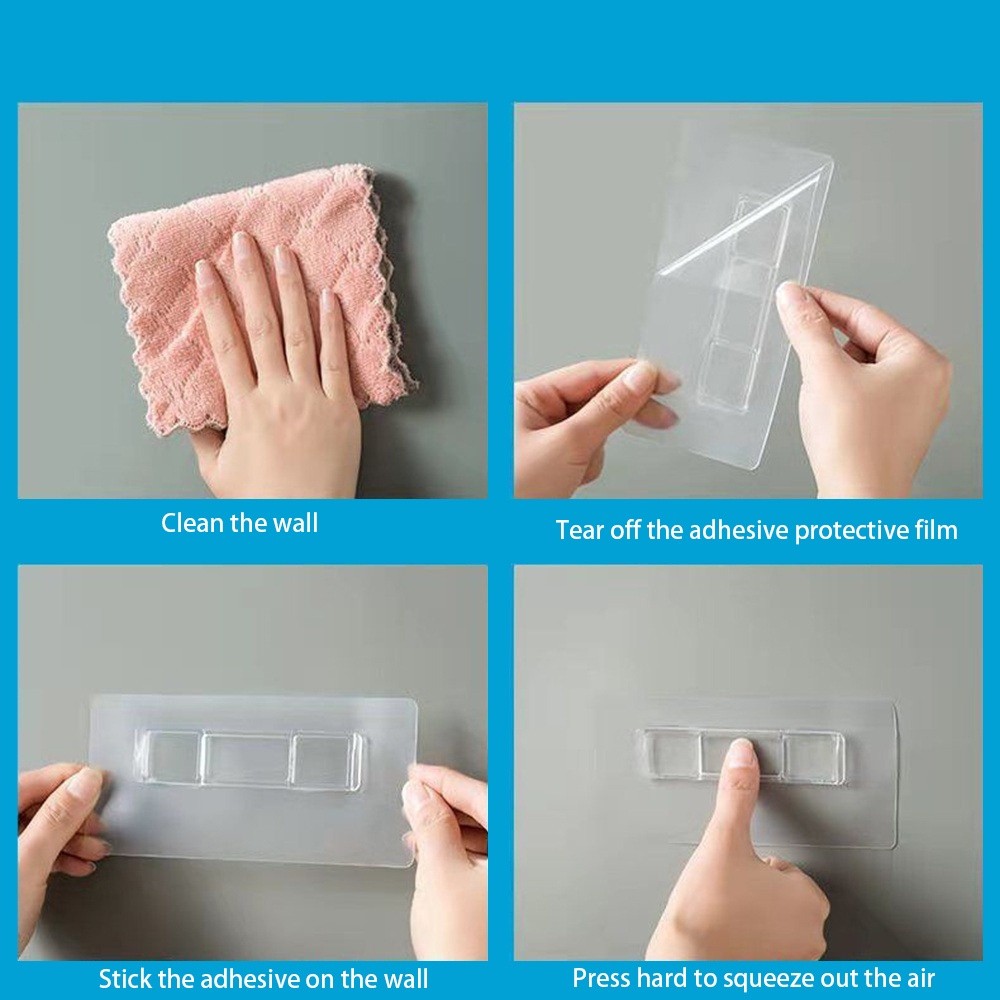 Clean the wall

Tear off the adhesive protective film

Stick the adhesive on the wall

Press hard to squeeze out the air