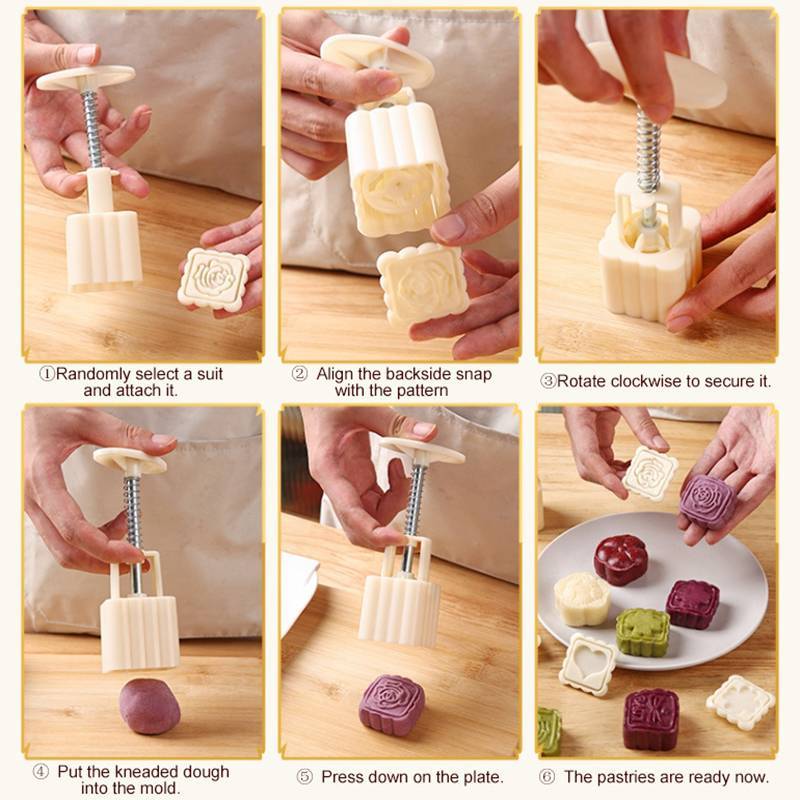 ①Randomly select a suit and attach it.

② Align the backside snap with the pattern

③Rotate clockwise to secure it.

④ Put the kneaded dough into the mold.

⑤ Press down on the plate.

⑥ The pastries are ready now.