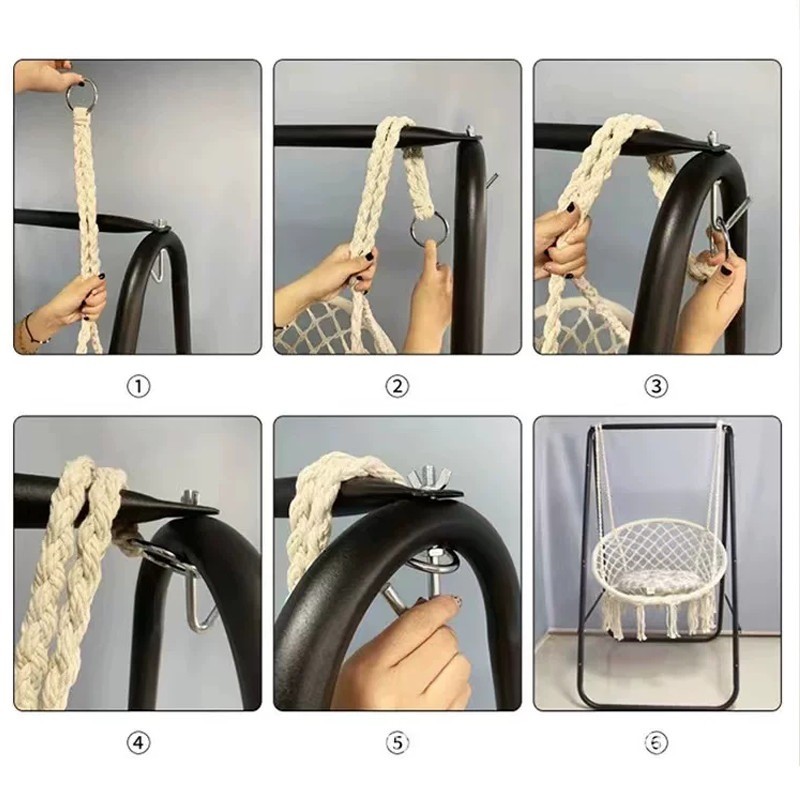 ①

②

③

④

⑤

⑥