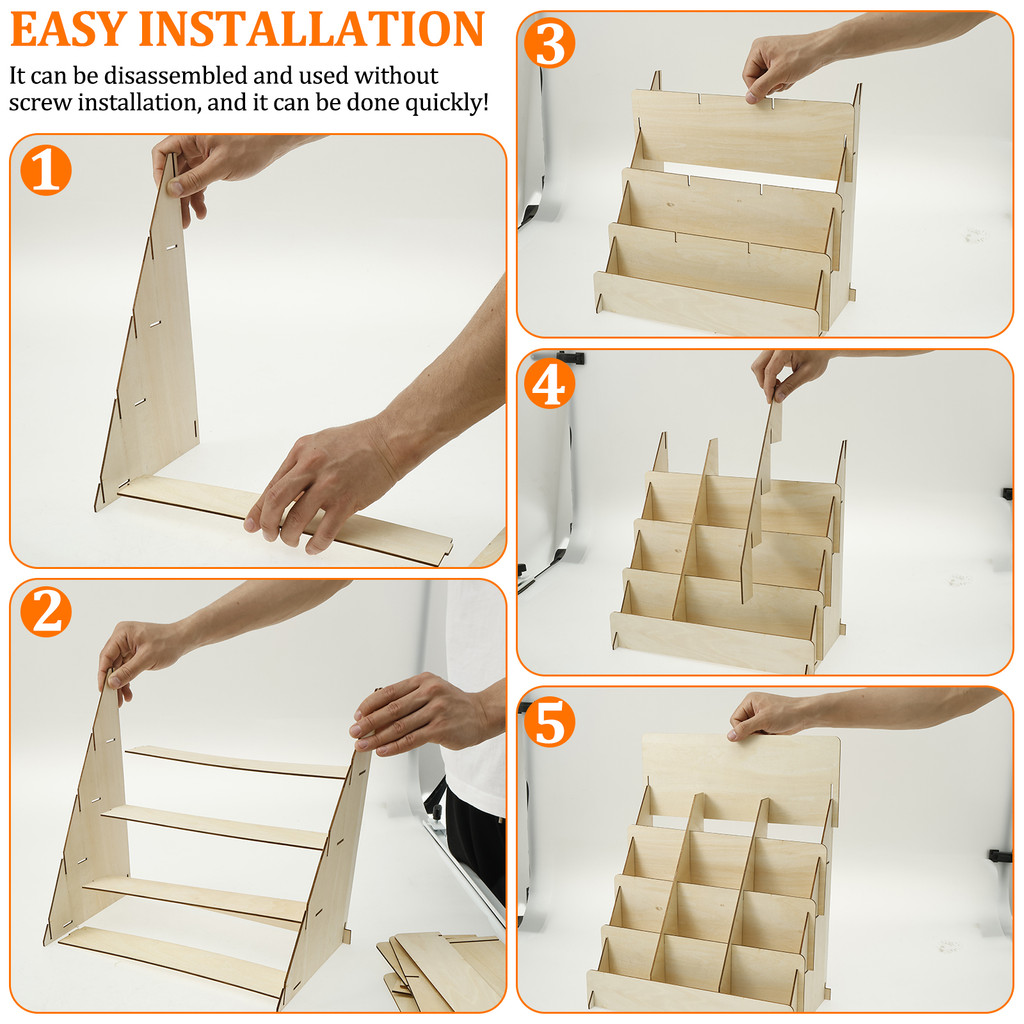 EASY INSTALLATION

It can be disassembled and used without screw installation, and it can be done quickly!

1

2

3

4

5