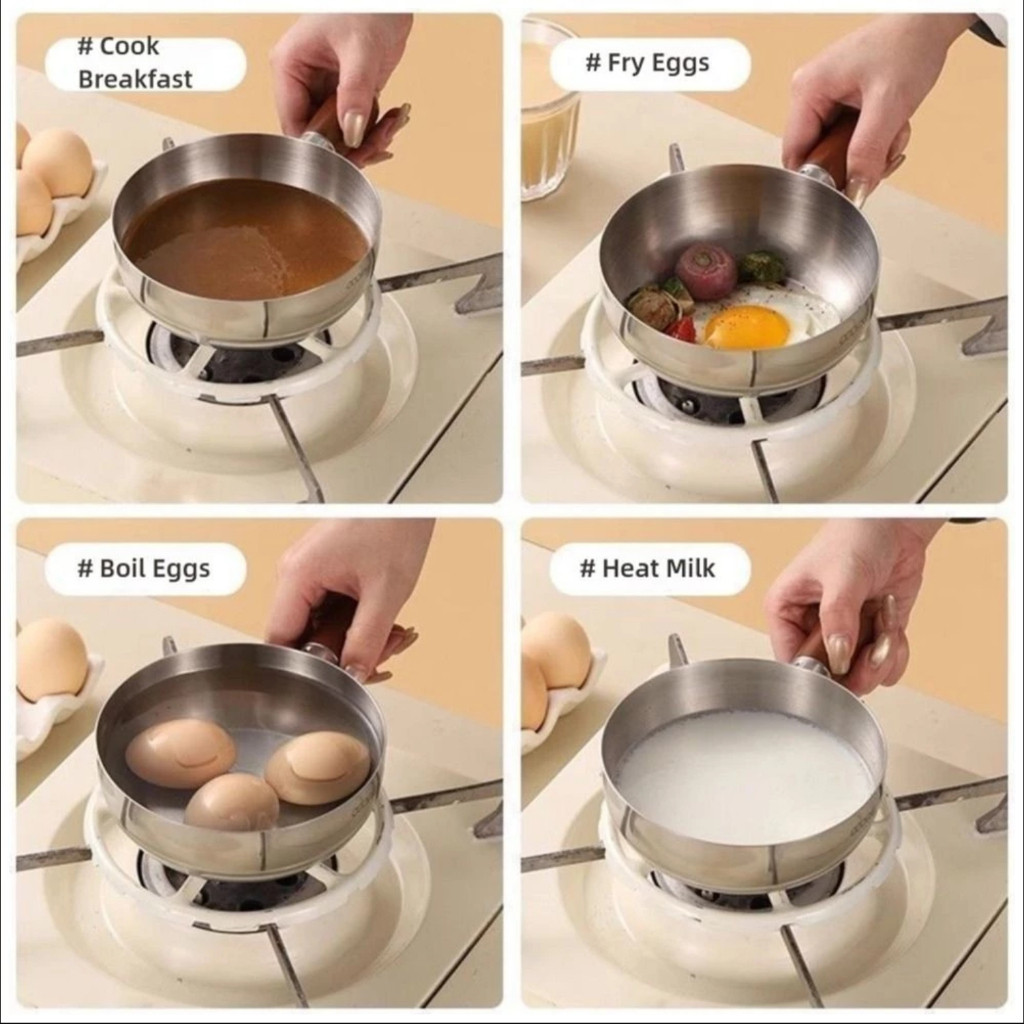 # Cook Breakfast

# Fry Eggs

# Boil Eggs

# Heat Milk