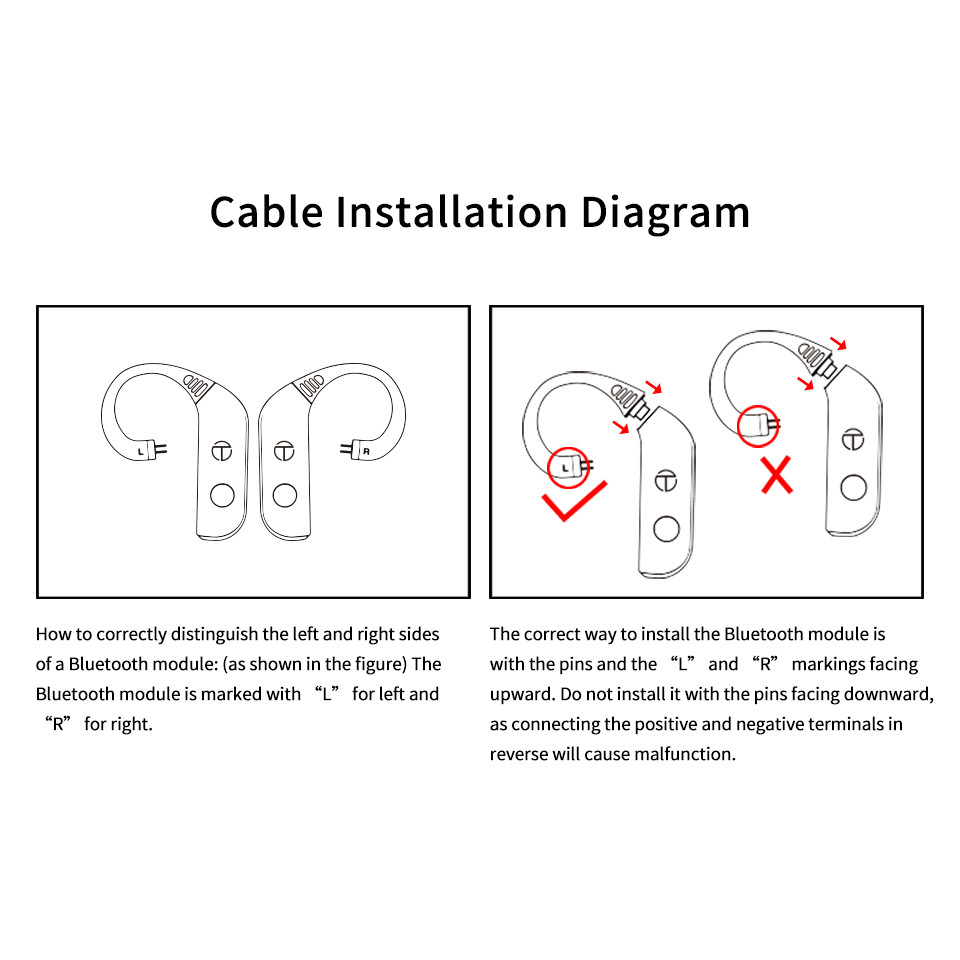 Cable Installation Diagram

L

R

L

How to correctly distinguish the left and right sides of a Bluetooth module: (as shown in the figure) The Bluetooth module is marked with “L” for left and “R” for right.

The correct way to install the Bluetooth module is with the pins and the “L” and “R” markings facing upward. Do not install it with the pins facing downward, as connecting the positive and negative terminals in reverse will cause malfunction.