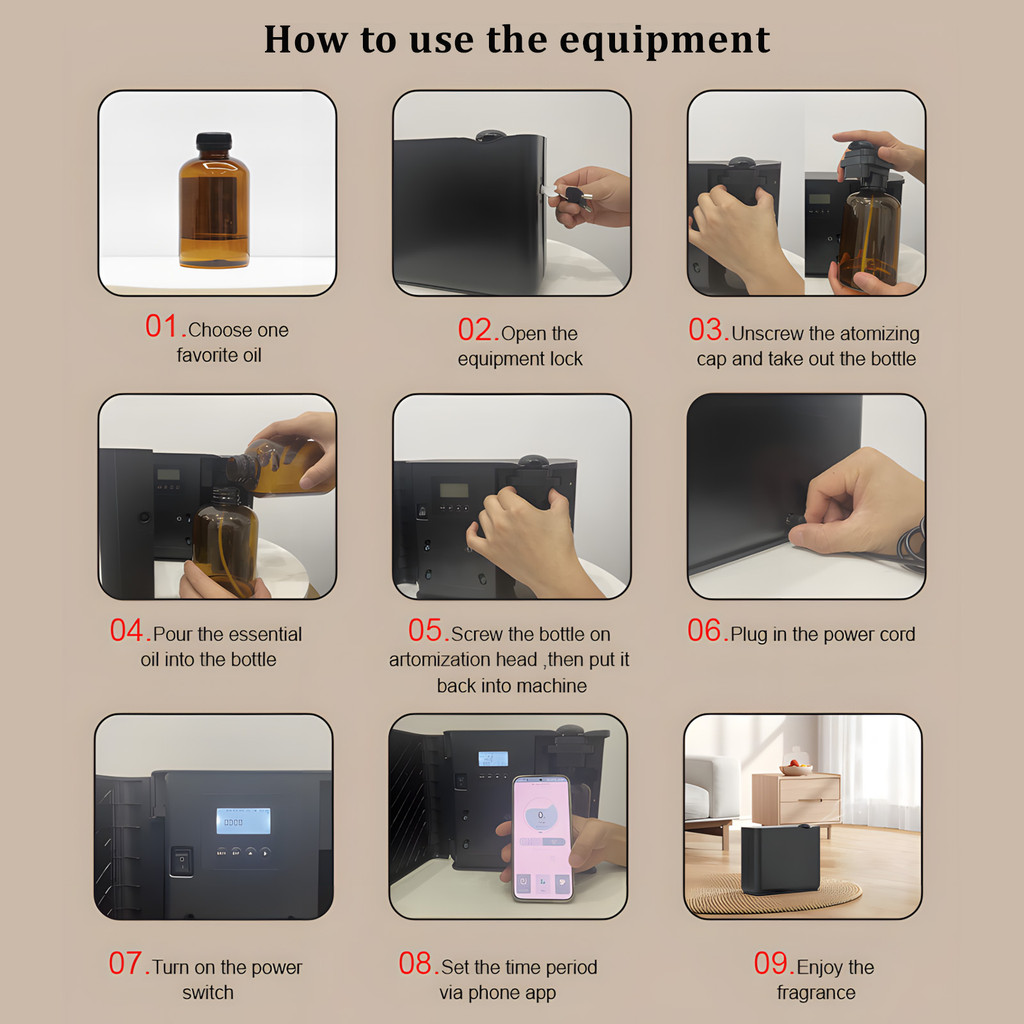 How to use the equipment

01.Choose one favorite oil

02.Open the equipment lock

03.Unscrew the atomizing cap and take out the bottle

04.Pour the essential oil into the bottle

05.Screw the bottle on artomization head ,then put it back into machine

06.Plug in the power cord

07.Turn on the power switch

08.Set the time period via phone app

09.Enjoy the fragrance