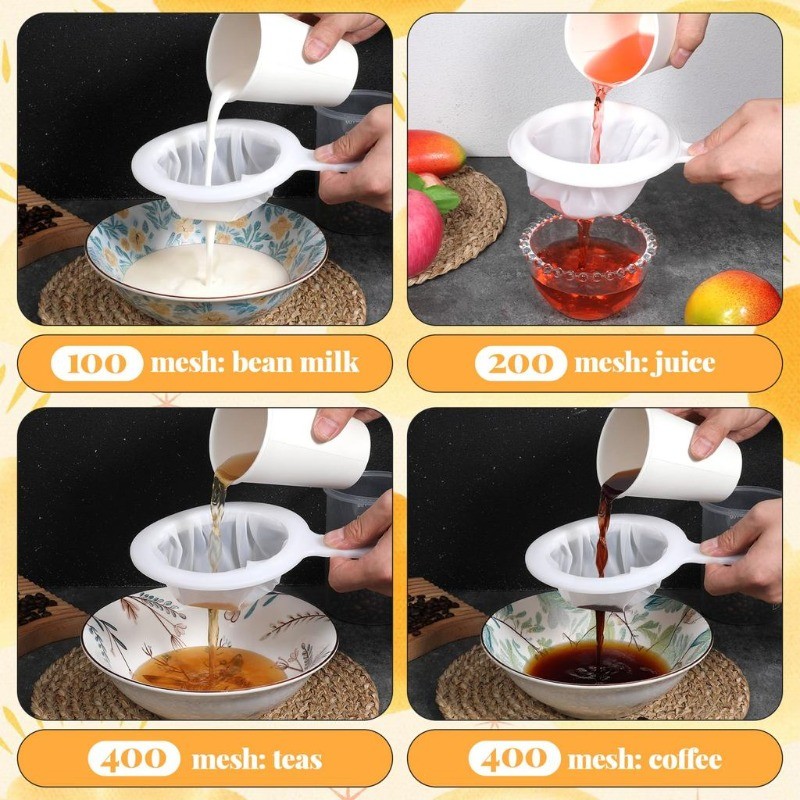 100 mesh: bean milk

200 mesh: juice

400 mesh: teas

400 mesh: coffee