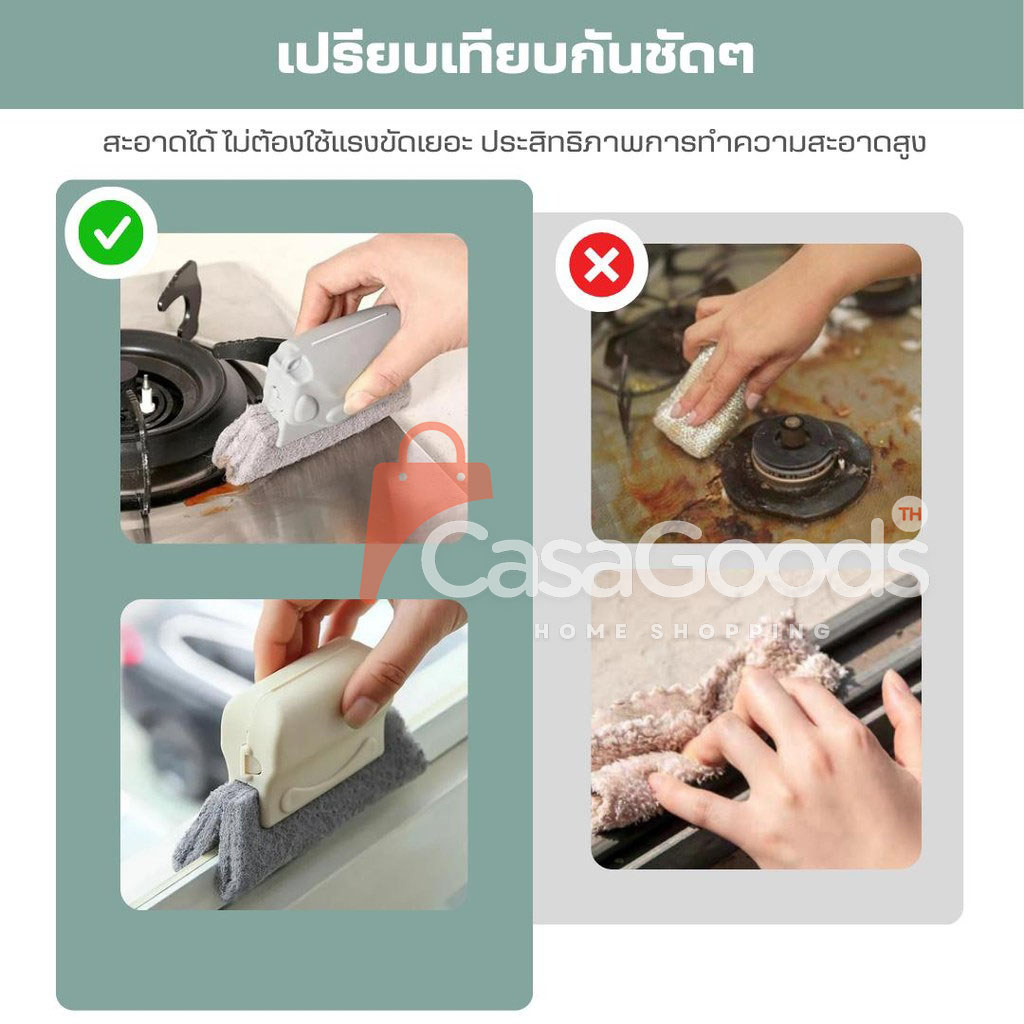 เปรียบเทียบกันชัดๆ

สะอาดได้ ไม่ต้องใช้แรงขัดเยอะ ประสิทธิภาพการทำความสะอาดสูง

CasaGoods TH
HOME SHOPPING