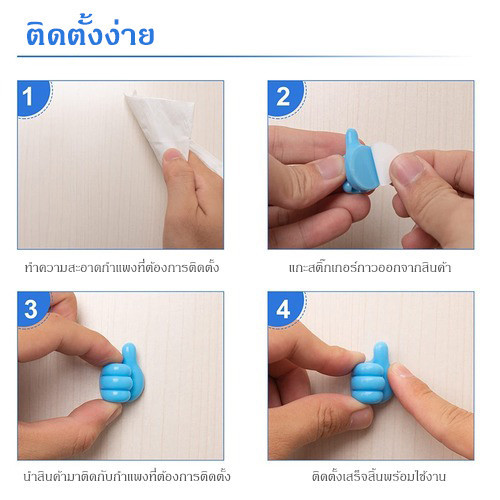 ติดตั้งง่าย

1

ทำความสะอาดกำแพงที่ต้องการติดตั้ง

2

แกะสติ๊กเกอร์กาวออกจากสินค้า

3

นำสินค้ามาติดกับกำแพงที่ต้องการติดตั้ง

4

ติดตั้งเสร็จสิ้นพร้อมใช้งาน