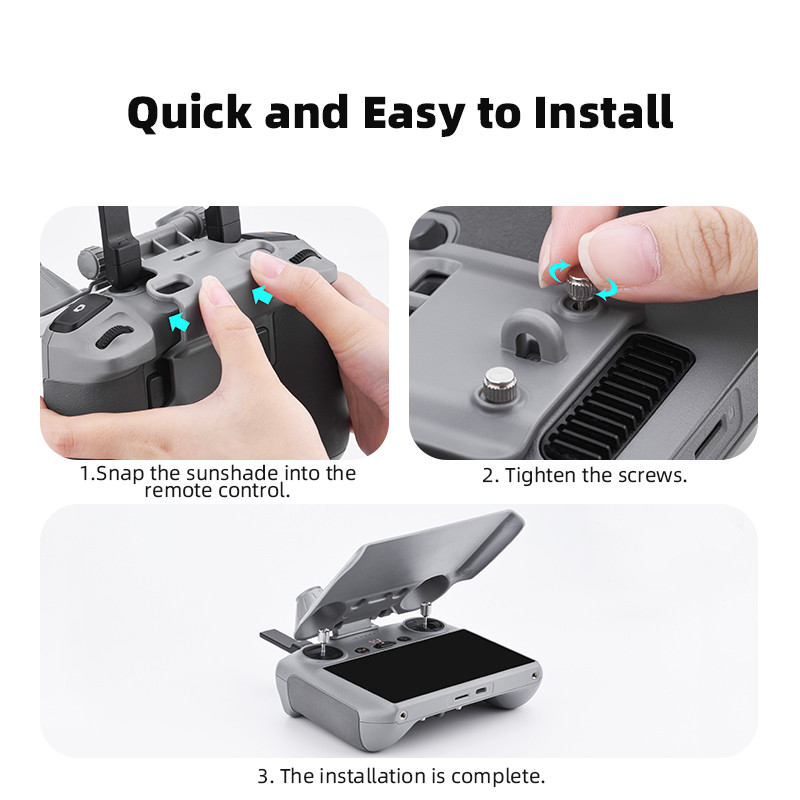 Quick and Easy to Install

1.Snap the sunshade into the remote control.

2. Tighten the screws.

3. The installation is complete.