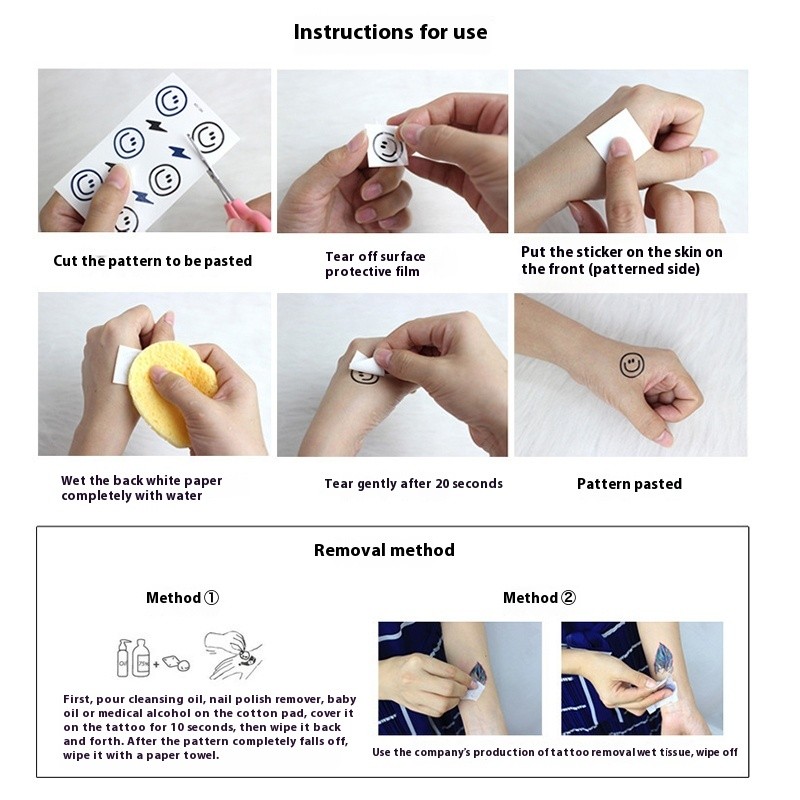 Instructions for use

Cut the pattern to be pasted

Tear off surface protective film

Put the sticker on the skin on the front (patterned side)

Wet the back white paper completely with water

Tear gently after 20 seconds

Pattern pasted

Removal method

Method ①

Oil

75%

First, pour cleansing oil, nail polish remover, baby oil or medical alcohol on the cotton pad, cover it on the tattoo for 10 seconds, then wipe it back and forth. After the pattern completely falls off, wipe it with a paper towel.

Method ②

Use the company's production of tattoo removal wet tissue, wipe off