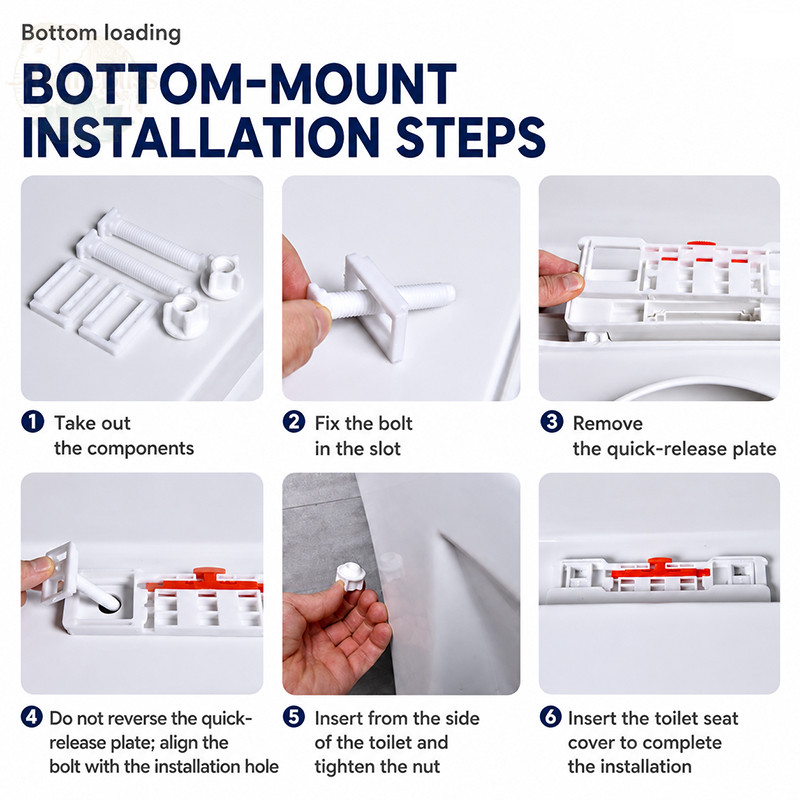 Bottom loading

BOTTOM-MOUNT INSTALLATION STEPS

1 Take out the components

2 Fix the bolt in the slot

3 Remove the quick-release plate

4 Do not reverse the quick-release plate; align the bolt with the installation hole

5 Insert from the side of the toilet and tighten the nut

6 Insert the toilet seat cover to complete the installation