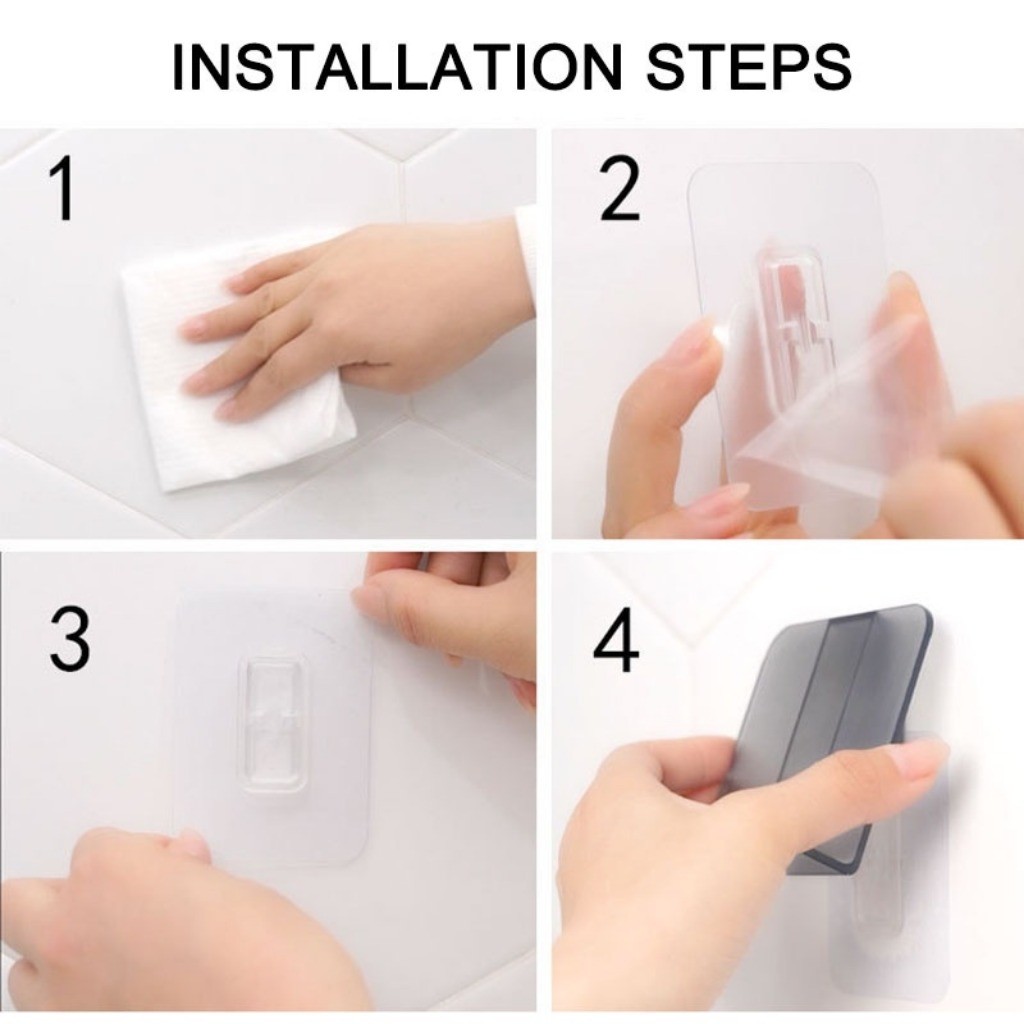 INSTALLATION STEPS

1

2

3

4