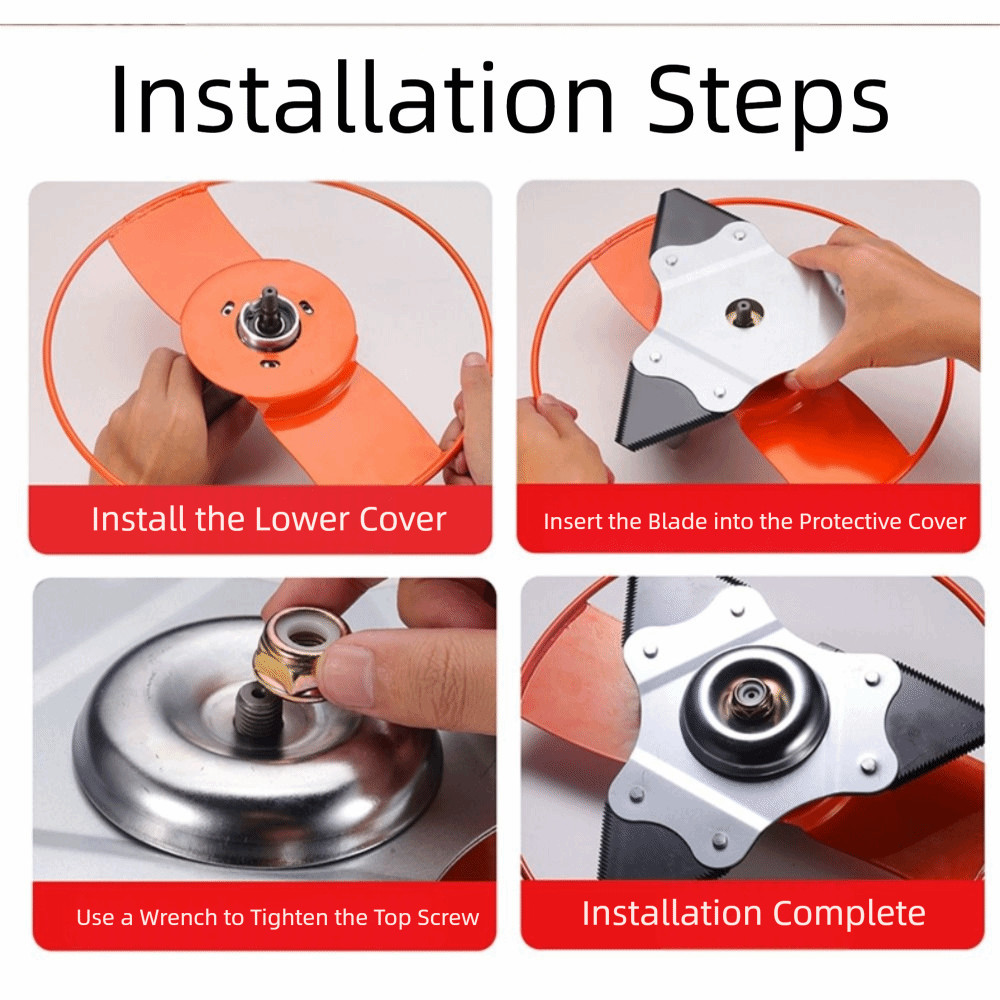 Installation Steps

Install the Lower Cover

Insert the Blade into the Protective Cover

Use a Wrench to Tighten the Top Screw

Installation Complete