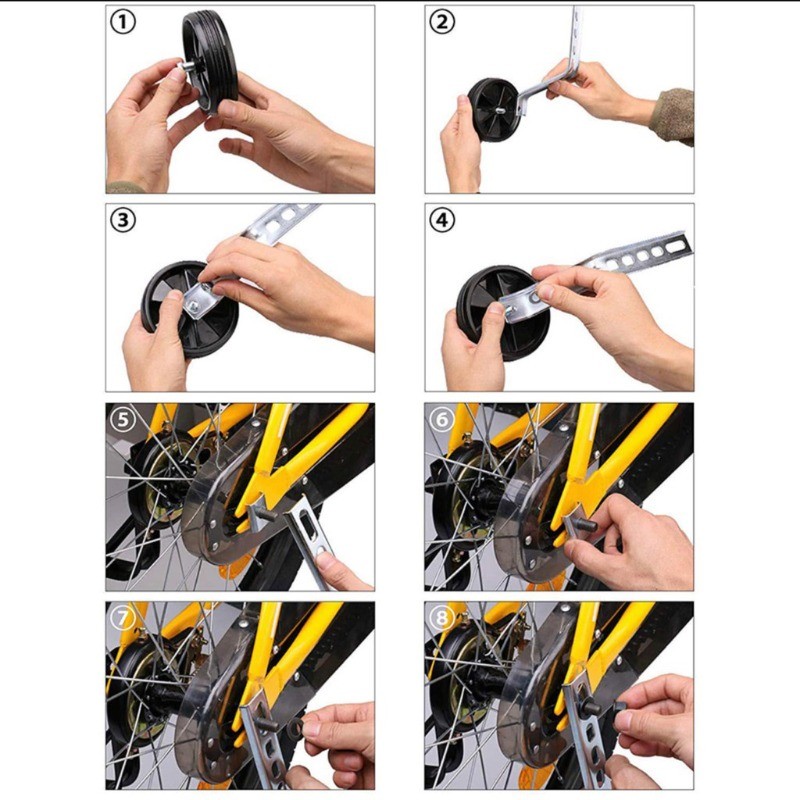 ①
②
③
④
⑤
⑥
⑦
⑧