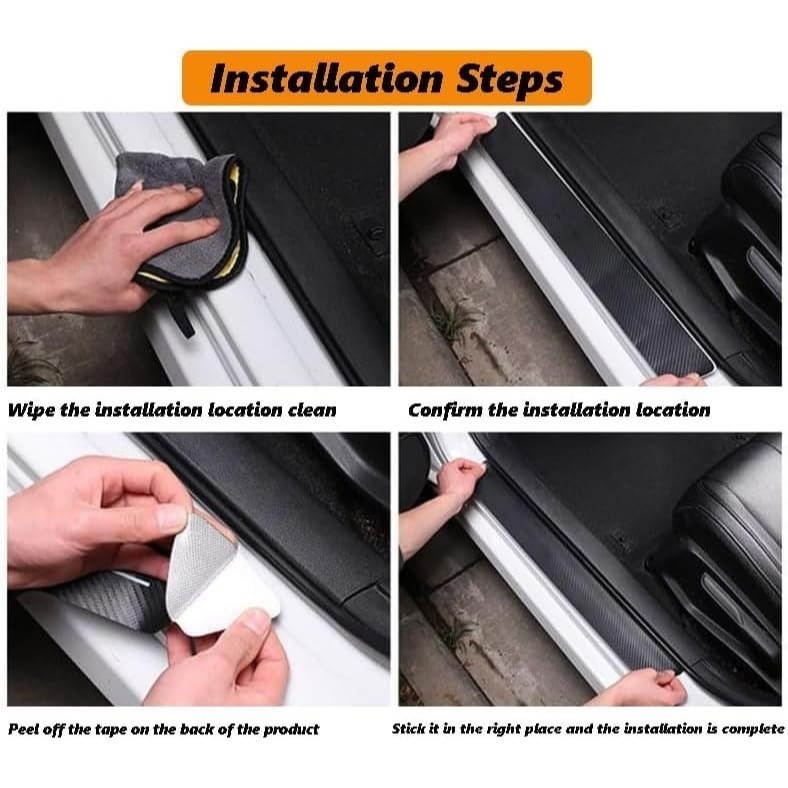 Installation Steps

Wipe the installation location clean

Confirm the installation location

Peel off the tape on the back of the product

Stick it in the right place and the installation is complete