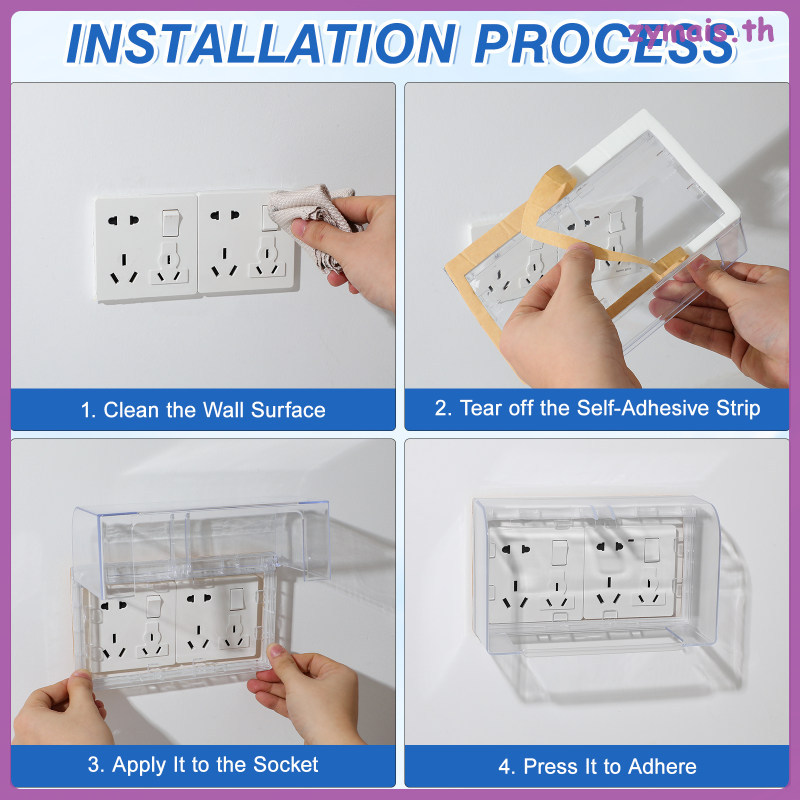 INSTALLATION PROCESS

zymais.th

1. Clean the Wall Surface

2. Tear off the Self-Adhesive Strip

3. Apply It to the Socket

4. Press It to Adhere