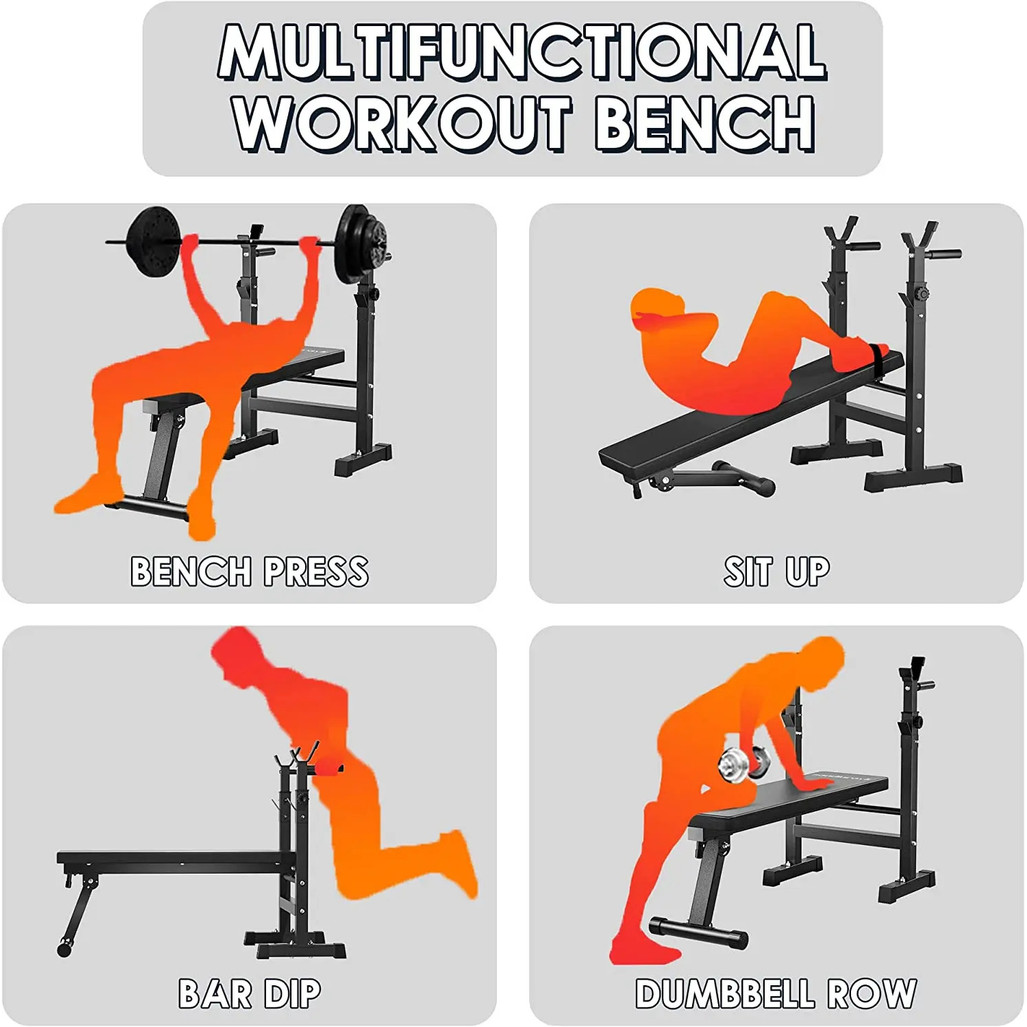 MULTIFUNCTIONAL WORKOUT BENCH

BENCH PRESS

SIT UP

BAR DIP

DUMBBELL ROW