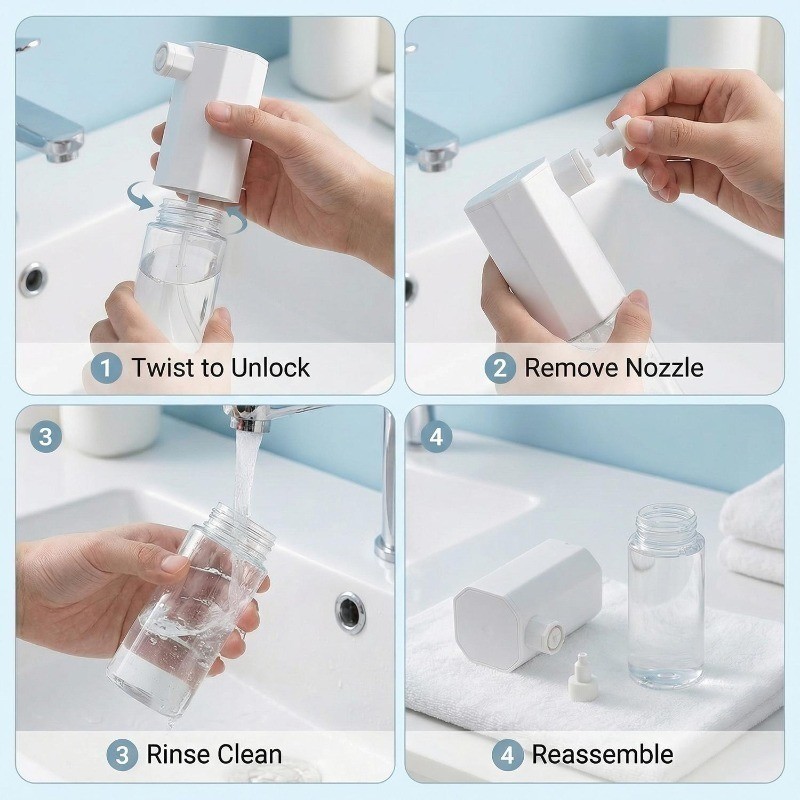 1 Twist to Unlock

2 Remove Nozzle

3

3 Rinse Clean

4

4 Reassemble